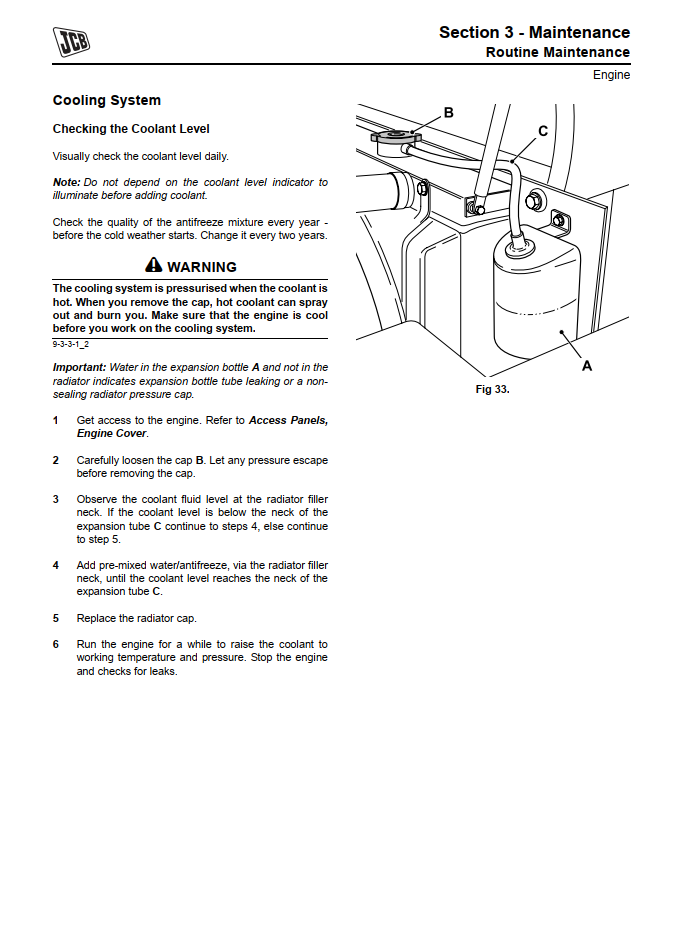 JCB

Section 3 - Maintenance
Routine Maintenance
Engine

Cooling System

Checking the Coolant Level

Visually check the coolant level daily.

Note: Do not depend on the coolant level indicator to illuminate before adding coolant.

Check the quality of the antifreeze mixture every year - before the cold weather starts. Change it every two years.

WARNING

The cooling system is pressurised when the coolant is hot. When you remove the cap, hot coolant can spray out and burn you. Make sure that the engine is cool before you work on the cooling system.

9-3-3-1_2

Important: Water in the expansion bottle A and not in the radiator indicates expansion bottle tube leaking or a non-sealing radiator pressure cap.

1 Get access to the engine. Refer to Access Panels, Engine Cover.

2 Carefully loosen the cap B. Let any pressure escape before removing the cap.

3 Observe the coolant fluid level at the radiator filler neck. If the coolant level is below the neck of the expansion tube C continue to steps 4, else continue to step 5.

4 Add pre-mixed water/antifreeze, via the radiator filler neck, until the coolant level reaches the neck of the expansion tube C.

5 Replace the radiator cap.

6 Run the engine for a while to raise the coolant to working temperature and pressure. Stop the engine and checks for leaks.

B
C
A

Fig 33.