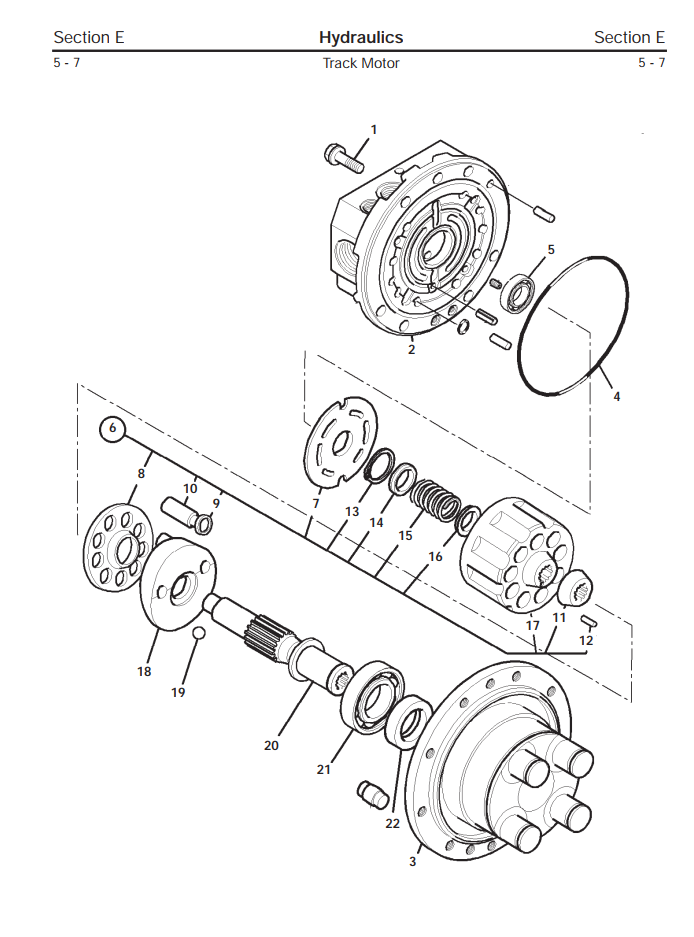 Section E
Hydraulics
Section E
5 - 7
Track Motor
5 - 7

1
5
2
4
6
8
10
9
7
13
14
15
16
17
11
12
18
19
20
21
22
3