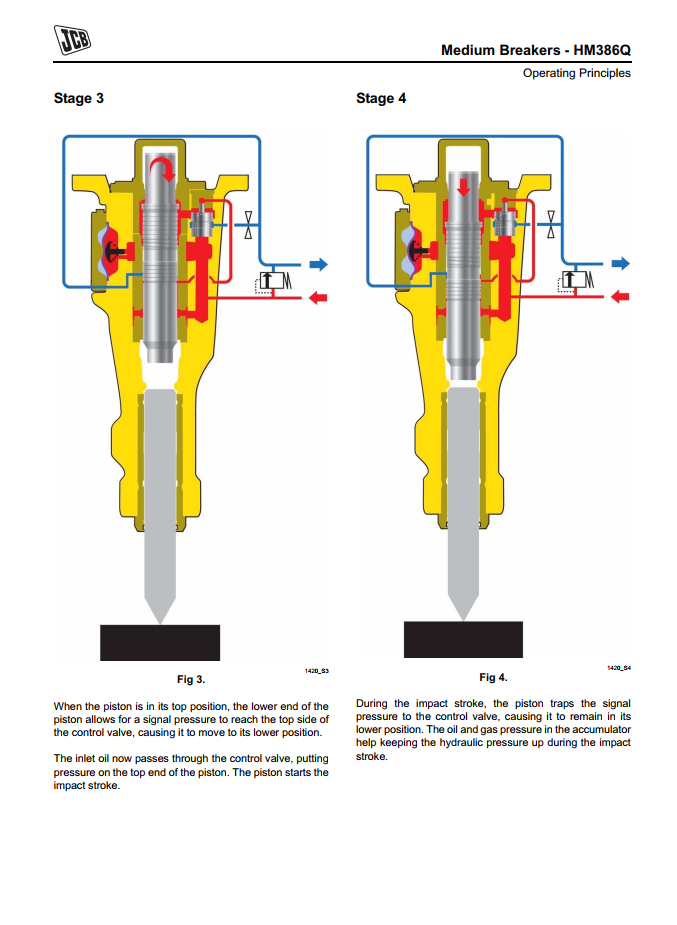 JCB

Medium Breakers - HM386Q

Operating Principles

Stage 3

1420_S3

Fig 3.

When the piston is in its top position, the lower end of the piston allows for a signal pressure to reach the top side of the control valve, causing it to move to its lower position.

The inlet oil now passes through the control valve, putting pressure on the top end of the piston. The piston starts the impact stroke.

Stage 4

1420_S4

Fig 4.

During the impact stroke, the piston traps the signal pressure to the control valve, causing it to remain in its lower position. The oil and gas pressure in the accumulator help keeping the hydraulic pressure up during the impact stroke.