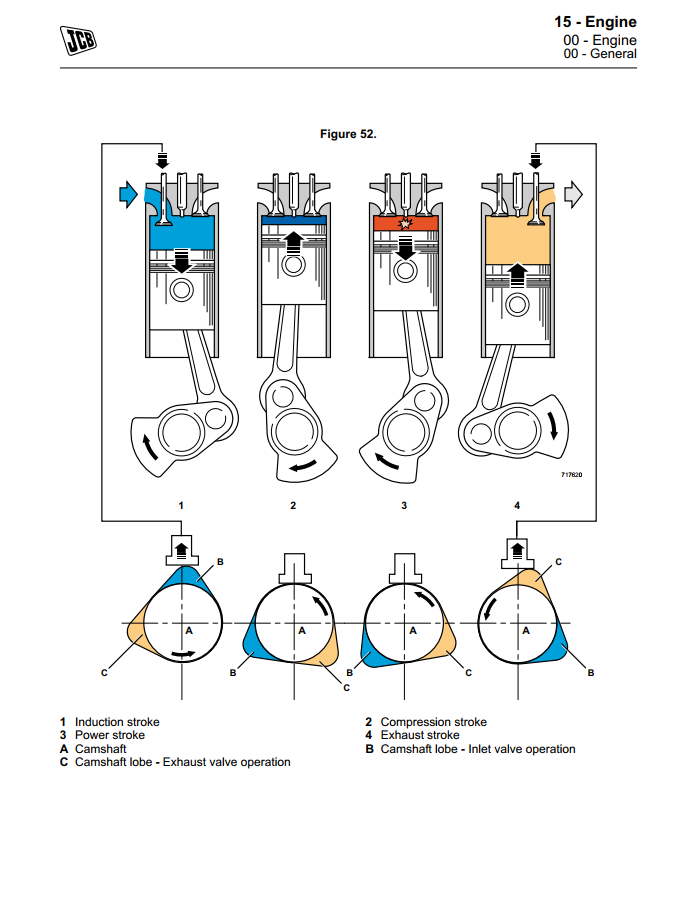 JCB

15 - Engine
00 - Engine
00 - General

Figure 52.

717620

1
2
3
4

B
A
C

A
B
C

A
B
C

C
A
B

1 Induction stroke
3 Power stroke
A Camshaft
C Camshaft lobe - Exhaust valve operation

2 Compression stroke
4 Exhaust stroke
B Camshaft lobe - Inlet valve operation