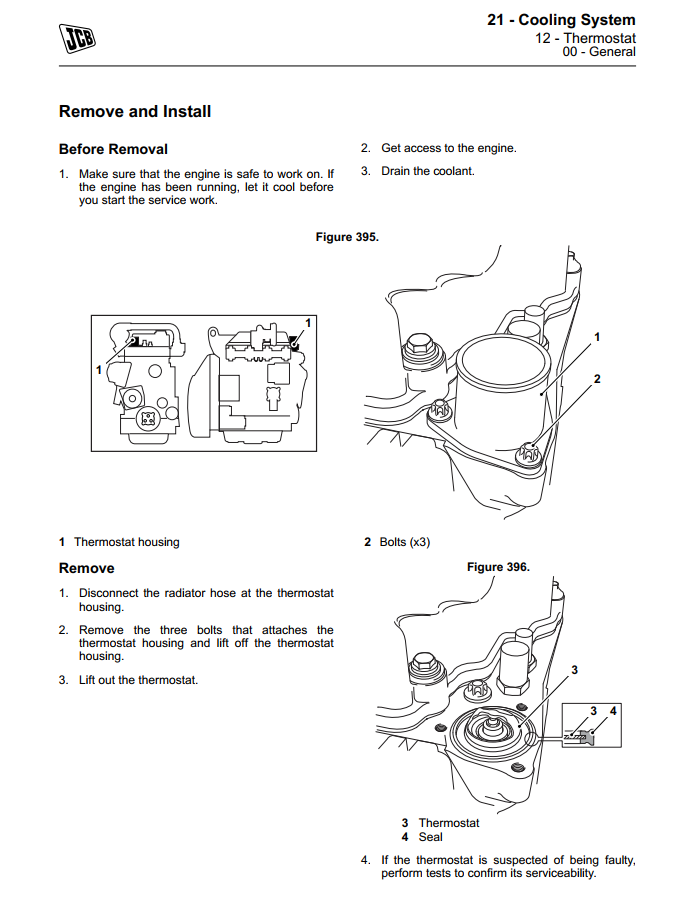 JCB

21 - Cooling System
12 - Thermostat
00 - General

Remove and Install

Before Removal

1. Make sure that the engine is safe to work on. If the engine has been running, let it cool before you start the service work.

2. Get access to the engine.

3. Drain the coolant.

Figure 395.

1

1

1

2

1 Thermostat housing

2 Bolts (x3)

Remove

1. Disconnect the radiator hose at the thermostat housing.

2. Remove the three bolts that attaches the thermostat housing and lift off the thermostat housing.

3. Lift out the thermostat.

Figure 396.

3

3 4

3 Thermostat
4 Seal

4. If the thermostat is suspected of being faulty, perform tests to confirm its serviceability.