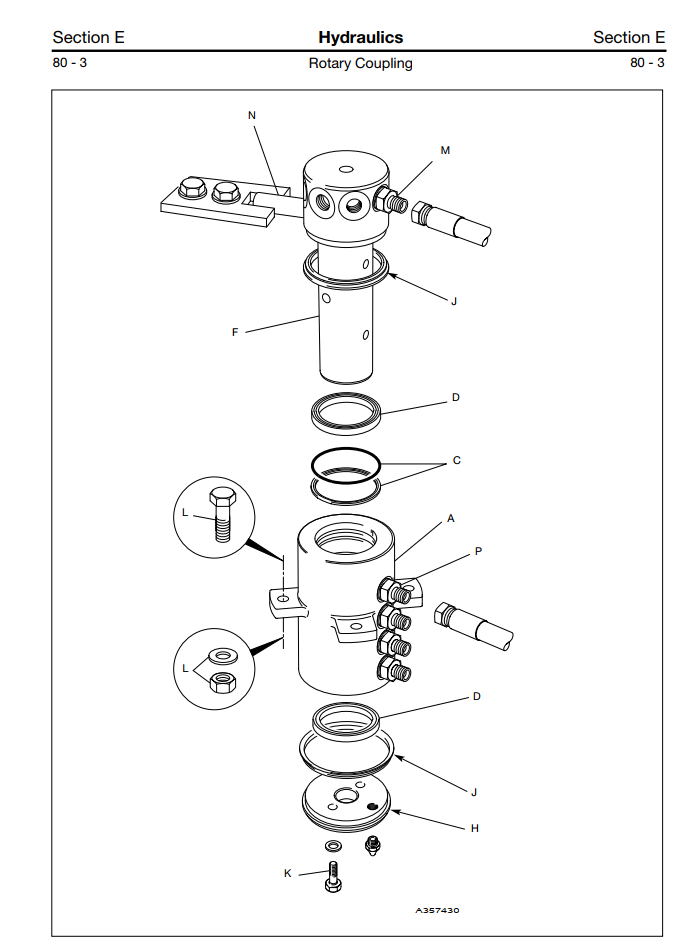 Section E
Hydraulics
Section E

80 - 3
Rotary Coupling
80 - 3

N
M
J
F
D
C
L
A
P
L
D
J
H
K
A357430