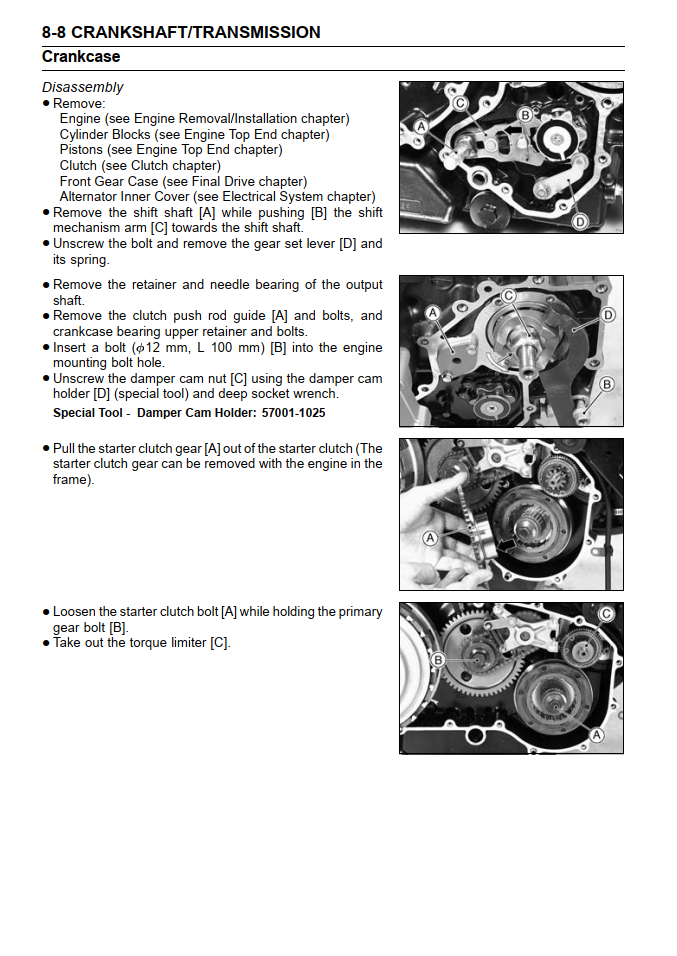 8-8 CRANKSHAFT/TRANSMISSION

Crankcase

Disassembly

● Remove:
Engine (see Engine Removal/Installation chapter)
Cylinder Blocks (see Engine Top End chapter)
Pistons (see Engine Top End chapter)
Clutch (see Clutch chapter)
Front Gear Case (see Final Drive chapter)
Alternator Inner Cover (see Electrical System chapter)

● Remove the shift shaft [A] while pushing [B] the shift mechanism arm [C] towards the shift shaft.

● Unscrew the bolt and remove the gear set lever [D] and its spring.

C
B
A
D

● Remove the retainer and needle bearing of the output shaft.

● Remove the clutch push rod guide [A] and bolts, and crankcase bearing upper retainer and bolts.

● Insert a bolt ($\phi$12 mm, L 100 mm) [B] into the engine mounting bolt hole.

● Unscrew the damper cam nut [C] using the damper cam holder [D] (special tool) and deep socket wrench.

Special Tool - Damper Cam Holder: 57001-1025

C
A
D
B

● Pull the starter clutch gear [A] out of the starter clutch (The starter clutch gear can be removed with the engine in the frame).

A

● Loosen the starter clutch bolt [A] while holding the primary gear bolt [B].

● Take out the torque limiter [C].

C
B
A