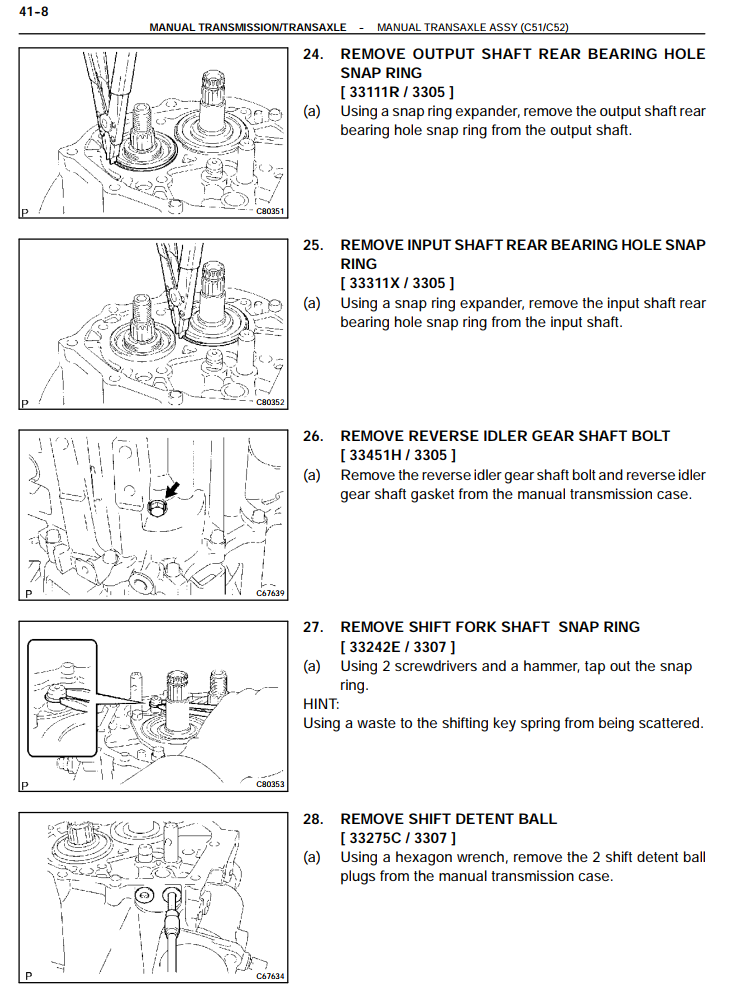 41-8

MANUAL TRANSMISSION/TRANSAXLE - MANUAL TRANSAXLE ASSY (C51/C52)

P C80351

24. REMOVE OUTPUT SHAFT REAR BEARING HOLE SNAP RING
[ 33111R / 3305 ]
(a) Using a snap ring expander, remove the output shaft rear bearing hole snap ring from the output shaft.

P C80352

25. REMOVE INPUT SHAFT REAR BEARING HOLE SNAP RING
[ 33311X / 3305 ]
(a) Using a snap ring expander, remove the input shaft rear bearing hole snap ring from the input shaft.

P C67639

26. REMOVE REVERSE IDLER GEAR SHAFT BOLT
[ 33451H / 3305 ]
(a) Remove the reverse idler gear shaft bolt and reverse idler gear shaft gasket from the manual transmission case.

P C80353

27. REMOVE SHIFT FORK SHAFT SNAP RING
[ 33242E / 3307 ]
(a) Using 2 screwdrivers and a hammer, tap out the snap ring.
HINT:
Using a waste to the shifting key spring from being scattered.

P C67634

28. REMOVE SHIFT DETENT BALL
[ 33275C / 3307 ]
(a) Using a hexagon wrench, remove the 2 shift detent ball plugs from the manual transmission case.