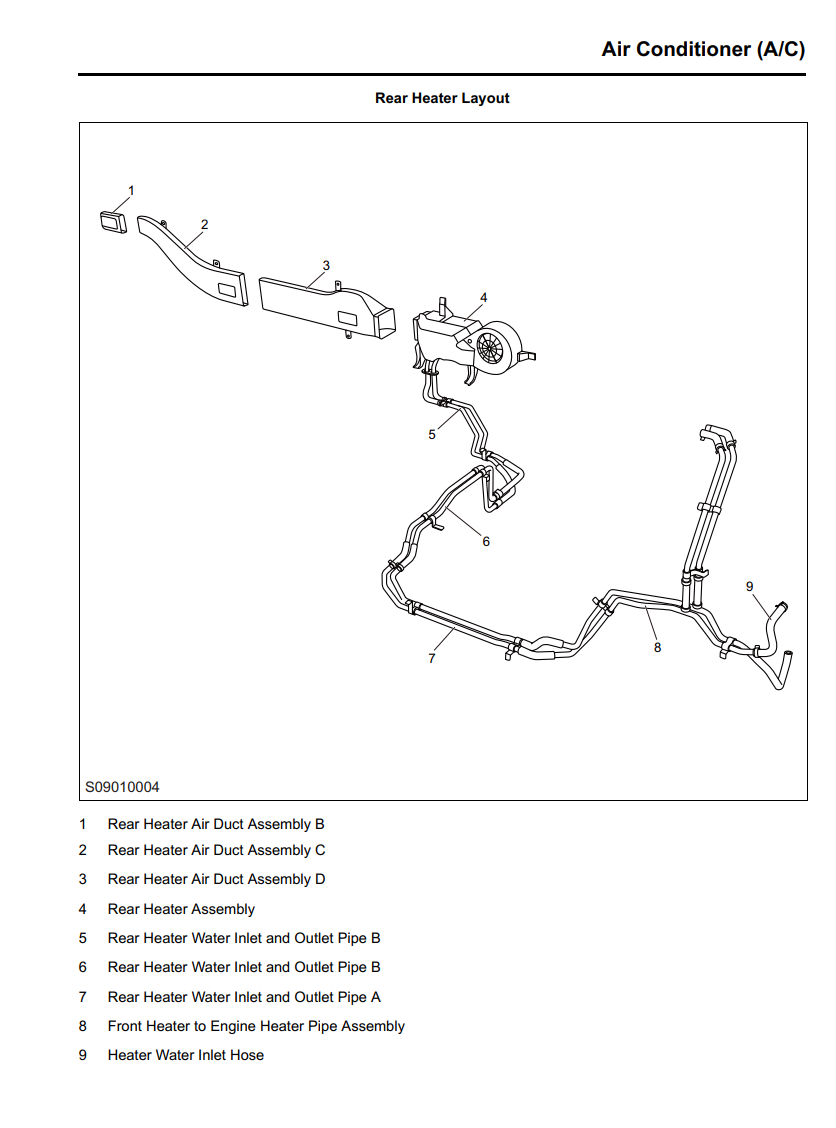 Air Conditioner (A/C)

Rear Heater Layout

1
2
3
4
5
6
7
8
9

S09010004

1 Rear Heater Air Duct Assembly B
2 Rear Heater Air Duct Assembly C
3 Rear Heater Air Duct Assembly D
4 Rear Heater Assembly
5 Rear Heater Water Inlet and Outlet Pipe B
6 Rear Heater Water Inlet and Outlet Pipe B
7 Rear Heater Water Inlet and Outlet Pipe A
8 Front Heater to Engine Heater Pipe Assembly
9 Heater Water Inlet Hose