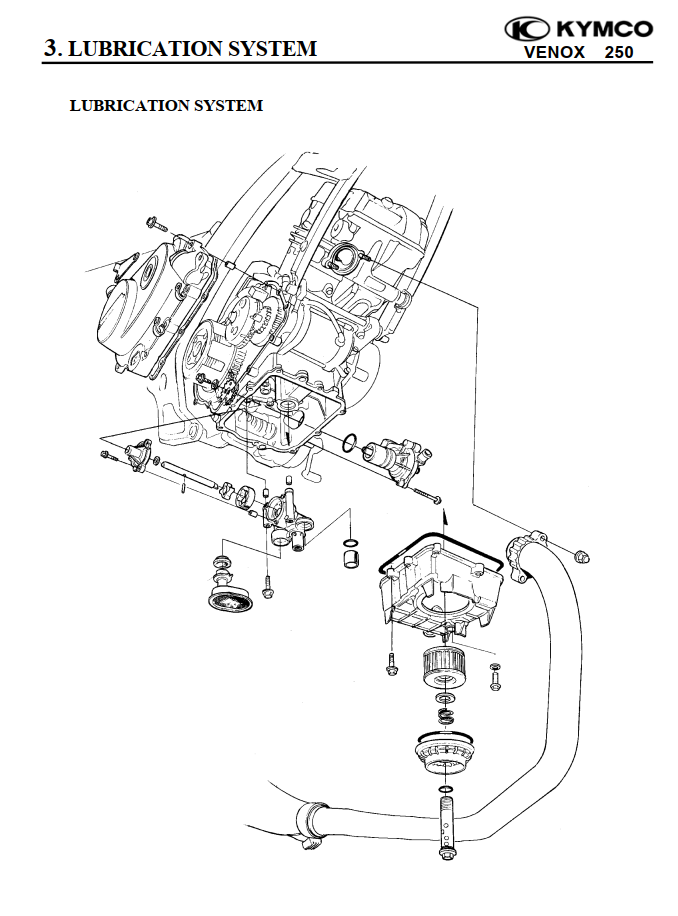 3. LUBRICATION SYSTEM

KYMCO
VENOX 250

LUBRICATION SYSTEM