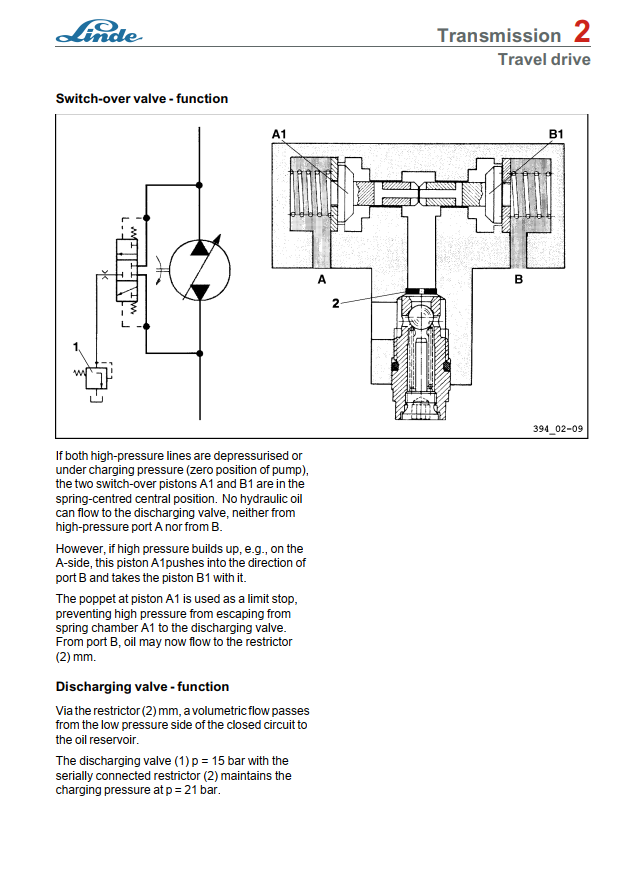 Linde

Transmission 2
Travel drive

Switch-over valve - function

1

A1
B1
A
B
2

394_02-09

If both high-pressure lines are depressurised or under charging pressure (zero position of pump), the two switch-over pistons A1 and B1 are in the spring-centred central position. No hydraulic oil can flow to the discharging valve, neither from high-pressure port A nor from B.

However, if high pressure builds up, e.g., on the A-side, this piston A1pushes into the direction of port B and takes the piston B1 with it.

The poppet at piston A1 is used as a limit stop, preventing high pressure from escaping from spring chamber A1 to the discharging valve. From port B, oil may now flow to the restrictor (2) mm.

Discharging valve - function

Via the restrictor (2) mm, a volumetric flow passes from the low pressure side of the closed circuit to the oil reservoir.

The discharging valve (1) p = 15 bar with the serially connected restrictor (2) maintains the charging pressure at p = 21 bar.