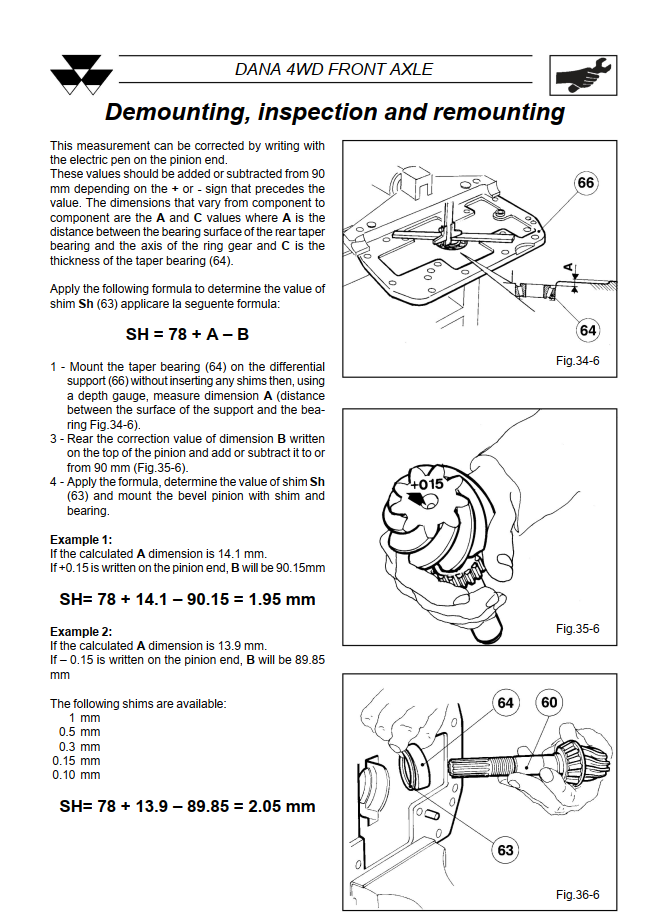 DANA 4WD FRONT AXLE

Demounting, inspection and remounting

This measurement can be corrected by writing with the electric pen on the pinion end.
These values should be added or subtracted from 90 mm depending on the + or - sign that precedes the value. The dimensions that vary from component to component are the A and C values where A is the distance between the bearing surface of the rear taper bearing and the axis of the ring gear and C is the thickness of the taper bearing (64).

Apply the following formula to determine the value of shim Sh (63) applicare la seguente formula:

SH = 78 + A – B

1 - Mount the taper bearing (64) on the differential support (66) without inserting any shims then, using a depth gauge, measure dimension A (distance between the surface of the support and the bearing Fig.34-6).
3 - Rear the correction value of dimension B written on the top of the pinion and add or subtract it to or from 90 mm (Fig.35-6).
4 - Apply the formula, determine the value of shim Sh (63) and mount the bevel pinion with shim and bearing.

Example 1:
If the calculated A dimension is 14.1 mm.
If +0.15 is written on the pinion end, B will be 90.15mm

SH= 78 + 14.1 – 90.15 = 1.95 mm

Example 2:
If the calculated A dimension is 13.9 mm.
If – 0.15 is written on the pinion end, B will be 89.85 mm

The following shims are available:
1 mm
0.5 mm
0.3 mm
0.15 mm
0.10 mm

SH= 78 + 13.9 – 89.85 = 2.05 mm

66
A
64
Fig.34-6

+015
Fig.35-6

64
60
63
Fig.36-6