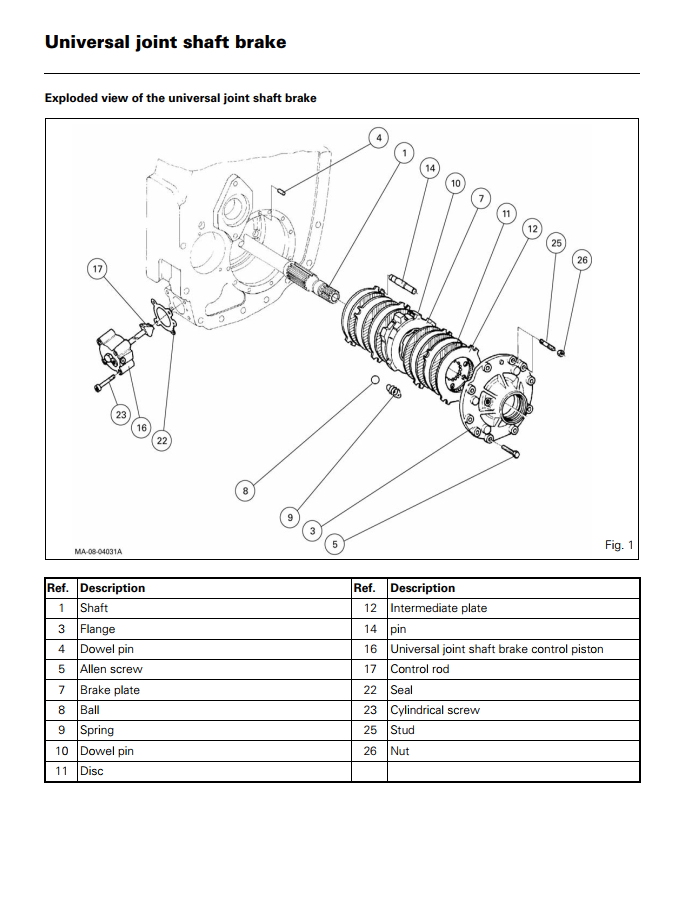 Universal joint shaft brake

Exploded view of the universal joint shaft brake

4
1
14
10
7
11
12
25
26
17
23
16
22
8
9
3
5

MA-08-04031A

Fig. 1

| Ref. | Description | Ref. | Description |
|---|---|---|---|
| 1 | Shaft | 12 | Intermediate plate |
| 3 | Flange | 14 | pin |
| 4 | Dowel pin | 16 | Universal joint shaft brake control piston |
| 5 | Allen screw | 17 | Control rod |
| 7 | Brake plate | 22 | Seal |
| 8 | Ball | 23 | Cylindrical screw |
| 9 | Spring | 25 | Stud |
| 10 | Dowel pin | 26 | Nut |
| 11 | Disc | | |