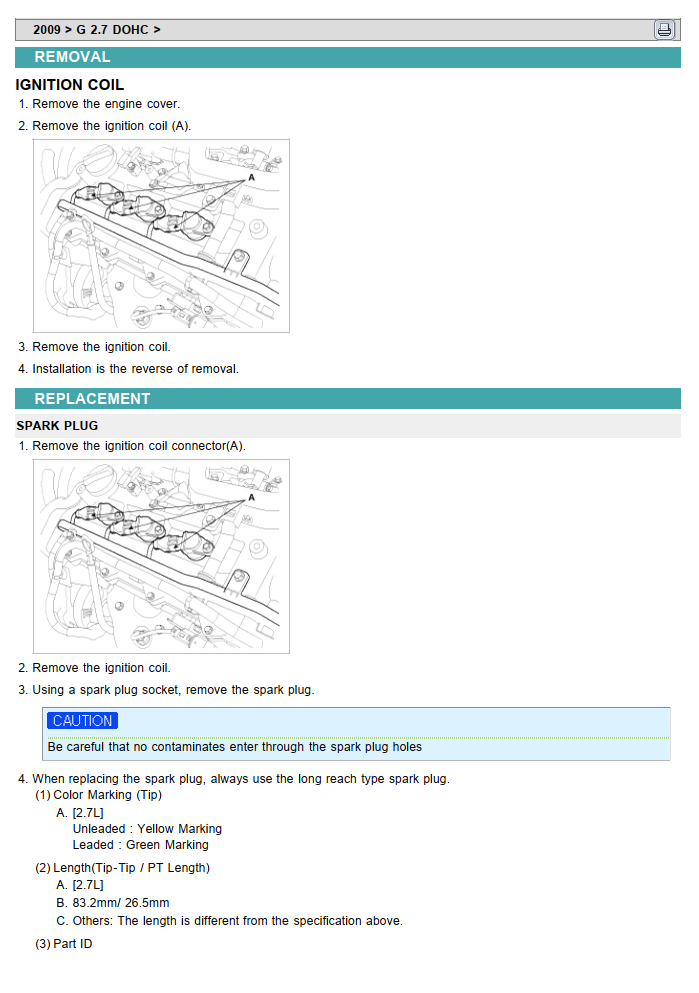 2009 > G 2.7 DOHC >

REMOVAL

IGNITION COIL

1. Remove the engine cover.
2. Remove the ignition coil (A).

A

3. Remove the ignition coil.
4. Installation is the reverse of removal.

REPLACEMENT

SPARK PLUG

1. Remove the ignition coil connector(A).

A

2. Remove the ignition coil.
3. Using a spark plug socket, remove the spark plug.

CAUTION

Be careful that no contaminates enter through the spark plug holes

4. When replacing the spark plug, always use the long reach type spark plug.
(1) Color Marking (Tip)
A. [2.7L]
Unleaded : Yellow Marking
Leaded : Green Marking
(2) Length(Tip-Tip / PT Length)
A. [2.7L]
B. 83.2mm/ 26.5mm
C. Others: The length is different from the specification above.
(3) Part ID