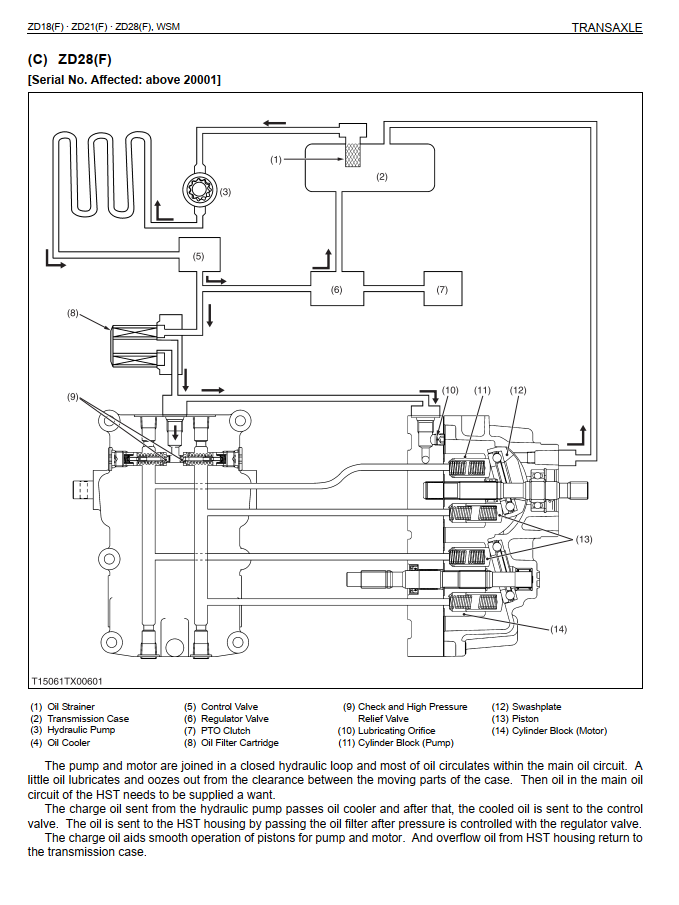 ZD18(F) · ZD21(F) · ZD28(F), WSM

TRANSAXLE

(C) ZD28(F)

[Serial No. Affected: above 20001]

(1)

(2)

(3)

(5)

(6)

(7)

(8)

(9)

(10)

(11)

(12)

(13)

(14)

T15061TX00601

(1) Oil Strainer
(2) Transmission Case
(3) Hydraulic Pump
(4) Oil Cooler
(5) Control Valve
(6) Regulator Valve
(7) PTO Clutch
(8) Oil Filter Cartridge
(9) Check and High Pressure Relief Valve
(10) Lubricating Orifice
(11) Cylinder Block (Pump)
(12) Swashplate
(13) Piston
(14) Cylinder Block (Motor)

The pump and motor are joined in a closed hydraulic loop and most of oil circulates within the main oil circuit. A little oil lubricates and oozes out from the clearance between the moving parts of the case. Then oil in the main oil circuit of the HST needs to be supplied a want.

The charge oil sent from the hydraulic pump passes oil cooler and after that, the cooled oil is sent to the control valve. The oil is sent to the HST housing by passing the oil filter after pressure is controlled with the regulator valve.

The charge oil aids smooth operation of pistons for pump and motor. And overflow oil from HST housing return to the transmission case.