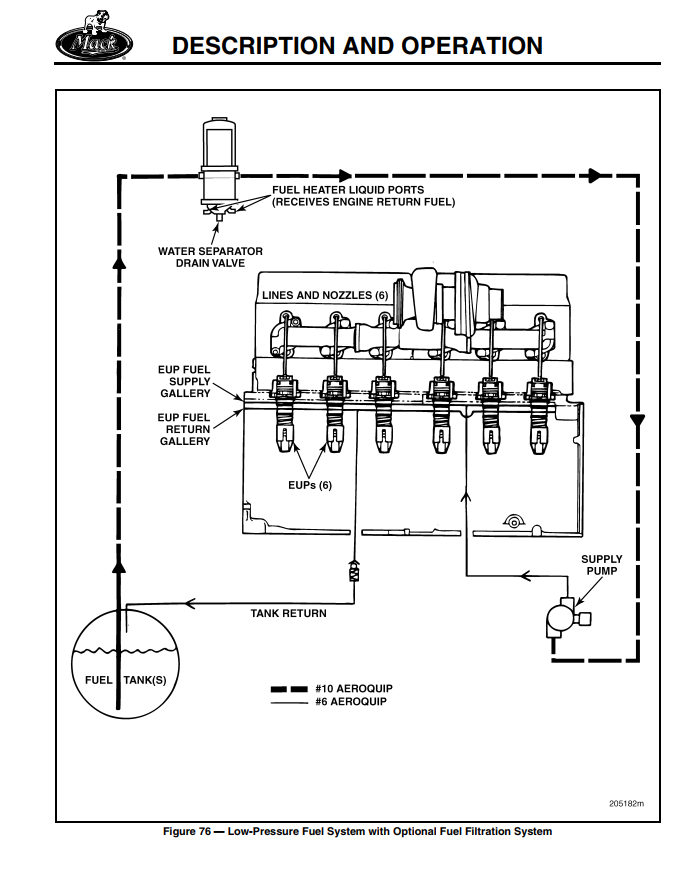 Mack

DESCRIPTION AND OPERATION

FUEL HEATER LIQUID PORTS (RECEIVES ENGINE RETURN FUEL)

WATER SEPARATOR DRAIN VALVE

LINES AND NOZZLES (6)

EUP FUEL SUPPLY GALLERY

EUP FUEL RETURN GALLERY

EUPs (6)

SUPPLY PUMP

TANK RETURN

FUEL TANK(S)

#10 AEROQUIP

#6 AEROQUIP

205182m

Figure 76 — Low-Pressure Fuel System with Optional Fuel Filtration System