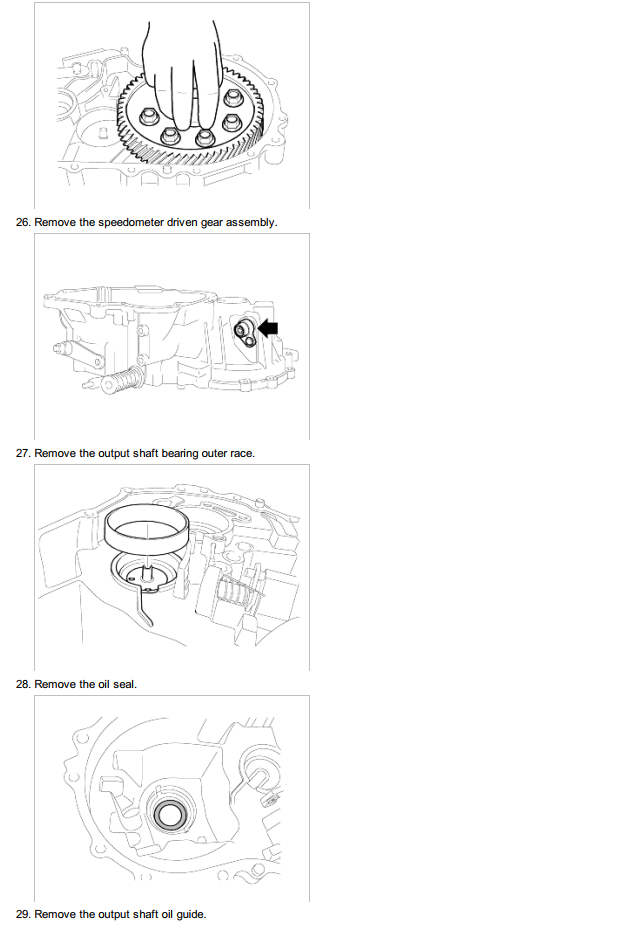 26. Remove the speedometer driven gear assembly.

27. Remove the output shaft bearing outer race.

28. Remove the oil seal.

29. Remove the output shaft oil guide.