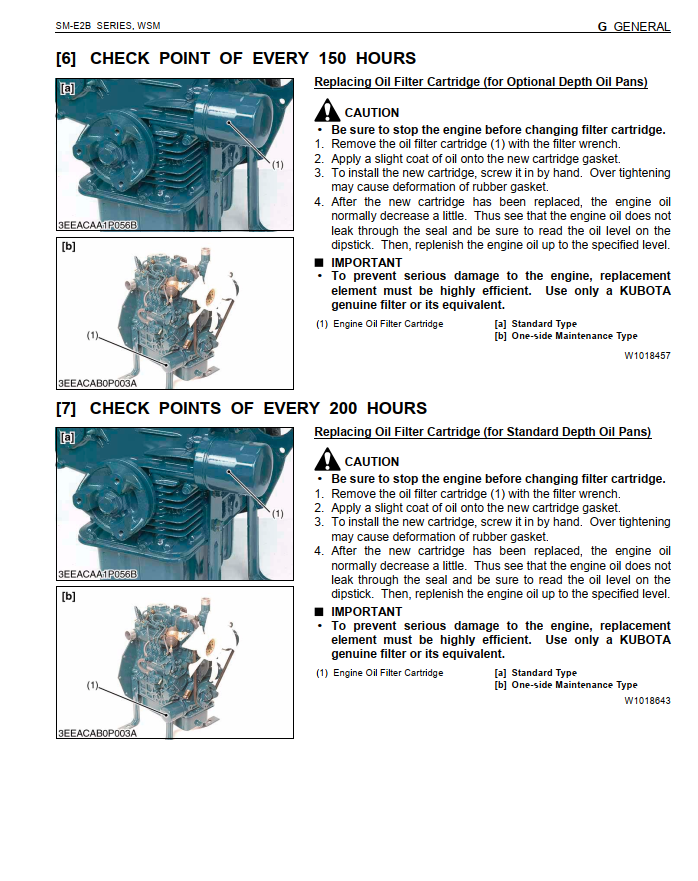 SM-E2B SERIES, WSM

G GENERAL

[6] CHECK POINT OF EVERY 150 HOURS

[a]

(1)

3EEACAA1P056B

[b]

(1)

3EEACAB0P003A

Replacing Oil Filter Cartridge (for Optional Depth Oil Pans)

CAUTION

• Be sure to stop the engine before changing filter cartridge.

1. Remove the oil filter cartridge (1) with the filter wrench.
2. Apply a slight coat of oil onto the new cartridge gasket.
3. To install the new cartridge, screw it in by hand. Over tightening may cause deformation of rubber gasket.
4. After the new cartridge has been replaced, the engine oil normally decrease a little. Thus see that the engine oil does not leak through the seal and be sure to read the oil level on the dipstick. Then, replenish the engine oil up to the specified level.

■ IMPORTANT

• To prevent serious damage to the engine, replacement element must be highly efficient. Use only a KUBOTA genuine filter or its equivalent.

(1) Engine Oil Filter Cartridge

[a] Standard Type
[b] One-side Maintenance Type

W1018457

[7] CHECK POINTS OF EVERY 200 HOURS

[a]

(1)

3EEACAA1P056B

[b]

(1)

3EEACAB0P003A

Replacing Oil Filter Cartridge (for Standard Depth Oil Pans)

CAUTION

• Be sure to stop the engine before changing filter cartridge.

1. Remove the oil filter cartridge (1) with the filter wrench.
2. Apply a slight coat of oil onto the new cartridge gasket.
3. To install the new cartridge, screw it in by hand. Over tightening may cause deformation of rubber gasket.
4. After the new cartridge has been replaced, the engine oil normally decrease a little. Thus see that the engine oil does not leak through the seal and be sure to read the oil level on the dipstick. Then, replenish the engine oil up to the specified level.

■ IMPORTANT

• To prevent serious damage to the engine, replacement element must be highly efficient. Use only a KUBOTA genuine filter or its equivalent.

(1) Engine Oil Filter Cartridge

[a] Standard Type
[b] One-side Maintenance Type

W1018643