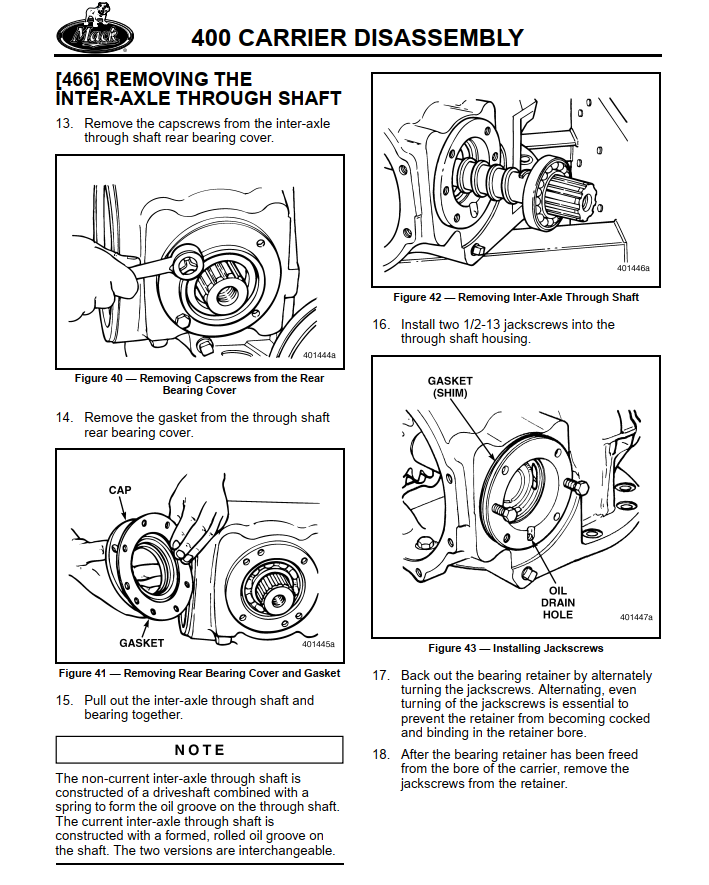 Mack

400 CARRIER DISASSEMBLY

[466] REMOVING THE INTER-AXLE THROUGH SHAFT

13. Remove the capscrews from the inter-axle through shaft rear bearing cover.

401444a

Figure 40 — Removing Capscrews from the Rear Bearing Cover

14. Remove the gasket from the through shaft rear bearing cover.

CAP

GASKET

401445a

Figure 41 — Removing Rear Bearing Cover and Gasket

15. Pull out the inter-axle through shaft and bearing together.

NOTE

The non-current inter-axle through shaft is constructed of a driveshaft combined with a spring to form the oil groove on the through shaft. The current inter-axle through shaft is constructed with a formed, rolled oil groove on the shaft. The two versions are interchangeable.

401446a

Figure 42 — Removing Inter-Axle Through Shaft

16. Install two 1/2-13 jackscrews into the through shaft housing.

GASKET (SHIM)

OIL DRAIN HOLE

401447a

Figure 43 — Installing Jackscrews

17. Back out the bearing retainer by alternately turning the jackscrews. Alternating, even turning of the jackscrews is essential to prevent the retainer from becoming cocked and binding in the retainer bore.

18. After the bearing retainer has been freed from the bore of the carrier, remove the jackscrews from the retainer.