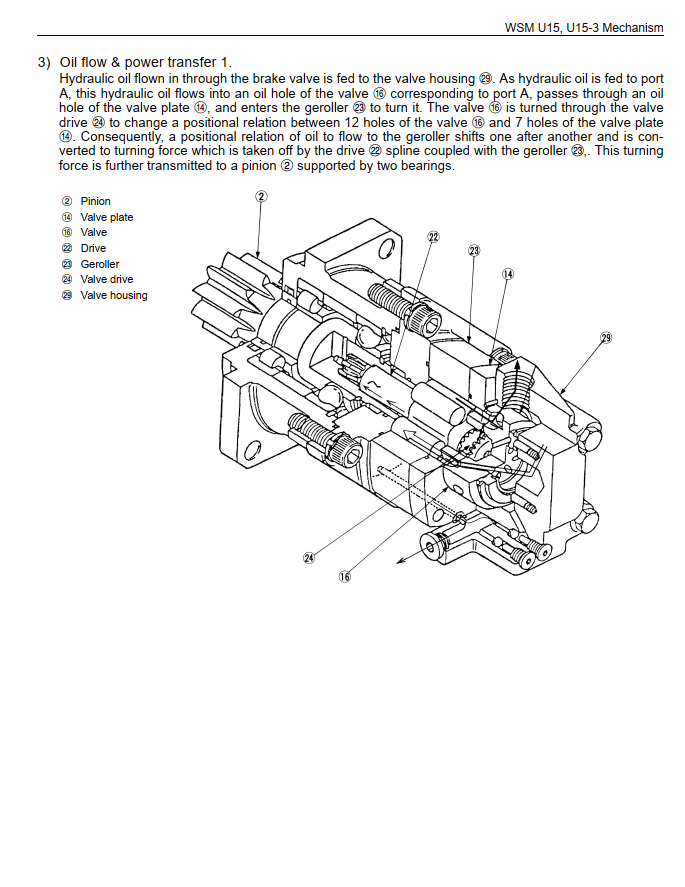 WSM U15, U15-3 Mechanism

3) Oil flow & power transfer 1.
Hydraulic oil flown in through the brake valve is fed to the valve housing ㉙. As hydraulic oil is fed to port A, this hydraulic oil flows into an oil hole of the valve ⑯ corresponding to port A, passes through an oil hole of the valve plate ⑭, and enters the geroller ㉓ to turn it. The valve ⑯ is turned through the valve drive ㉔ to change a positional relation between 12 holes of the valve ⑯ and 7 holes of the valve plate ⑭. Consequently, a positional relation of oil to flow to the geroller shifts one after another and is converted to turning force which is taken off by the drive ㉒ spline coupled with the geroller ㉓,. This turning force is further transmitted to a pinion ② supported by two bearings.

② Pinion
⑭ Valve plate
⑯ Valve
㉒ Drive
㉓ Geroller
㉔ Valve drive
㉙ Valve housing

②
㉒
㉓
⑭
㉙
㉔
⑯