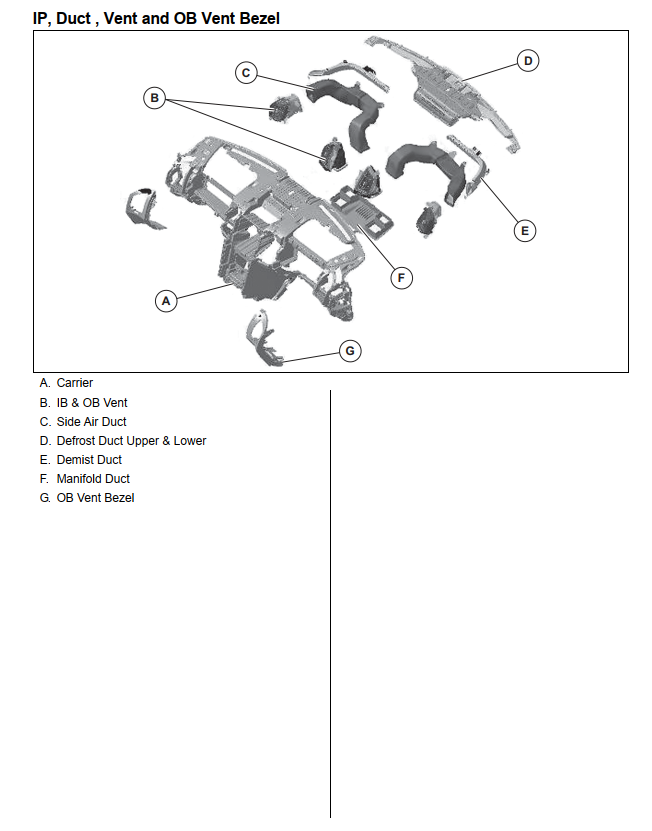 IP, Duct , Vent and OB Vent Bezel

C
D
B
E
F
A
G

A. Carrier
B. IB & OB Vent
C. Side Air Duct
D. Defrost Duct Upper & Lower
E. Demist Duct
F. Manifold Duct
G. OB Vent Bezel