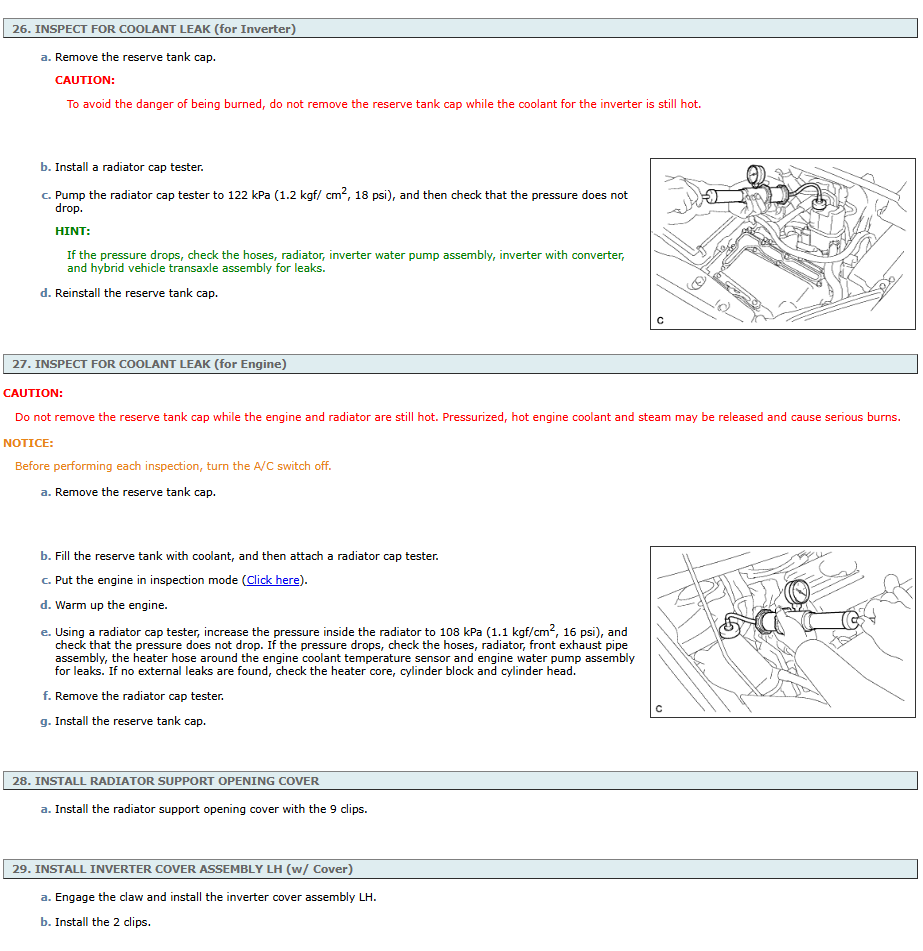 26. INSPECT FOR COOLANT LEAK (for Inverter)

a. Remove the reserve tank cap.

CAUTION:

To avoid the danger of being burned, do not remove the reserve tank cap while the coolant for the inverter is still hot.

b. Install a radiator cap tester.

c. Pump the radiator cap tester to 122 kPa (1.2 kgf/ $cm^2$, 18 psi), and then check that the pressure does not drop.

HINT:

If the pressure drops, check the hoses, radiator, inverter water pump assembly, inverter with converter, and hybrid vehicle transaxle assembly for leaks.

d. Reinstall the reserve tank cap.

C

27. INSPECT FOR COOLANT LEAK (for Engine)

CAUTION:

Do not remove the reserve tank cap while the engine and radiator are still hot. Pressurized, hot engine coolant and steam may be released and cause serious burns.

NOTICE:

Before performing each inspection, turn the A/C switch off.

a. Remove the reserve tank cap.

b. Fill the reserve tank with coolant, and then attach a radiator cap tester.

c. Put the engine in inspection mode (Click here).

d. Warm up the engine.

e. Using a radiator cap tester, increase the pressure inside the radiator to 108 kPa (1.1 kgf/$cm^2$, 16 psi), and check that the pressure does not drop. If the pressure drops, check the hoses, radiator, front exhaust pipe assembly, the heater hose around the engine coolant temperature sensor and engine water pump assembly for leaks. If no external leaks are found, check the heater core, cylinder block and cylinder head.

f. Remove the radiator cap tester.

g. Install the reserve tank cap.

C

28. INSTALL RADIATOR SUPPORT OPENING COVER

a. Install the radiator support opening cover with the 9 clips.

29. INSTALL INVERTER COVER ASSEMBLY LH (w/ Cover)

a. Engage the claw and install the inverter cover assembly LH.

b. Install the 2 clips.