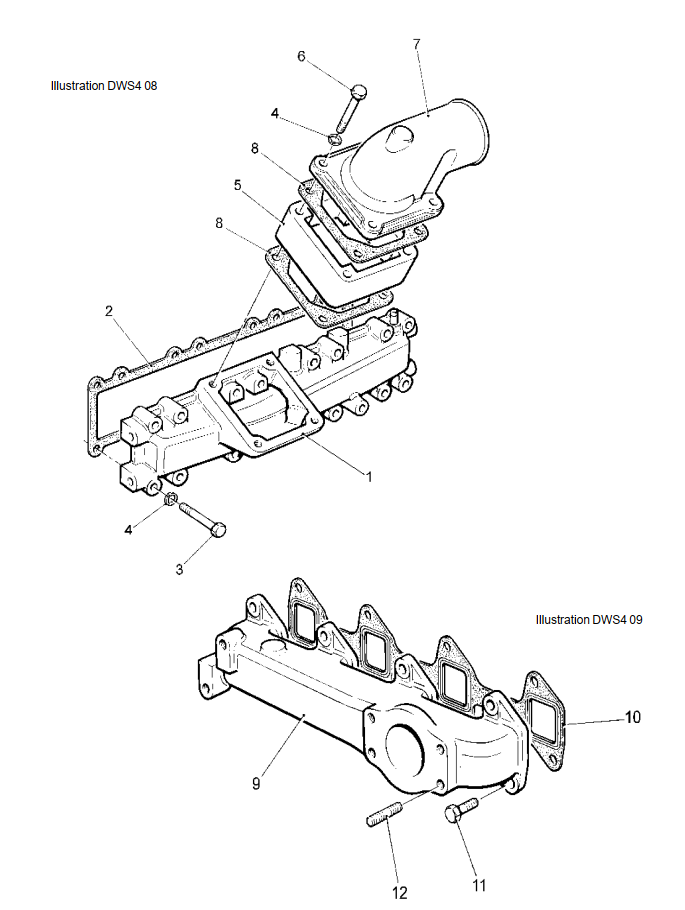 Illustration DWS4 08

6
7
4
8
5
8
2
1
4
3

Illustration DWS4 09

10
9
12
11