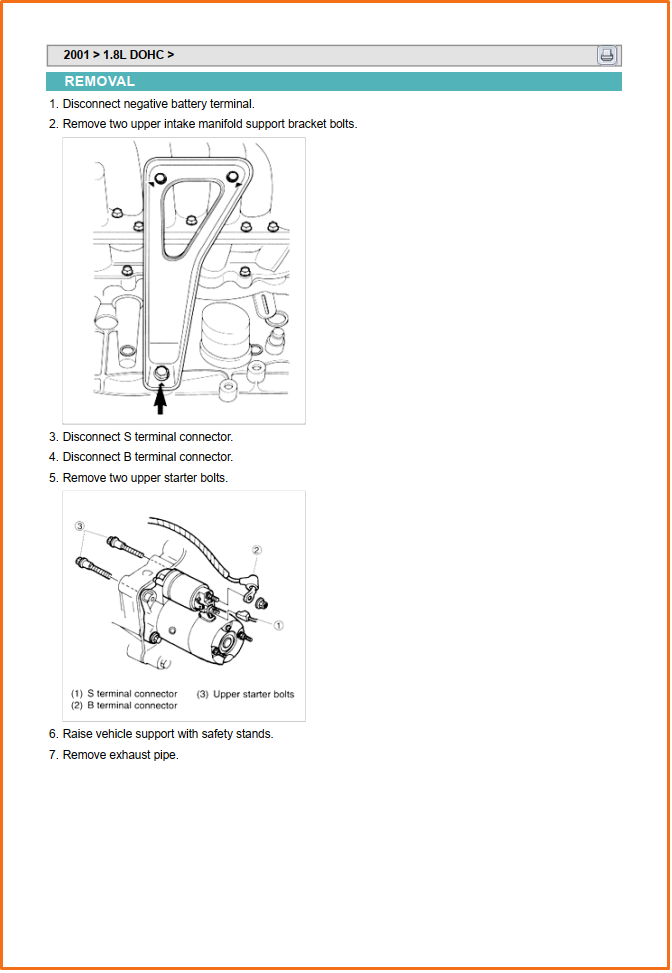 2001 > 1.8L DOHC >

REMOVAL

1. Disconnect negative battery terminal.
2. Remove two upper intake manifold support bracket bolts.

3. Disconnect S terminal connector.
4. Disconnect B terminal connector.
5. Remove two upper starter bolts.

3
2
1

(1) S terminal connector
(2) B terminal connector
(3) Upper starter bolts

6. Raise vehicle support with safety stands.
7. Remove exhaust pipe.