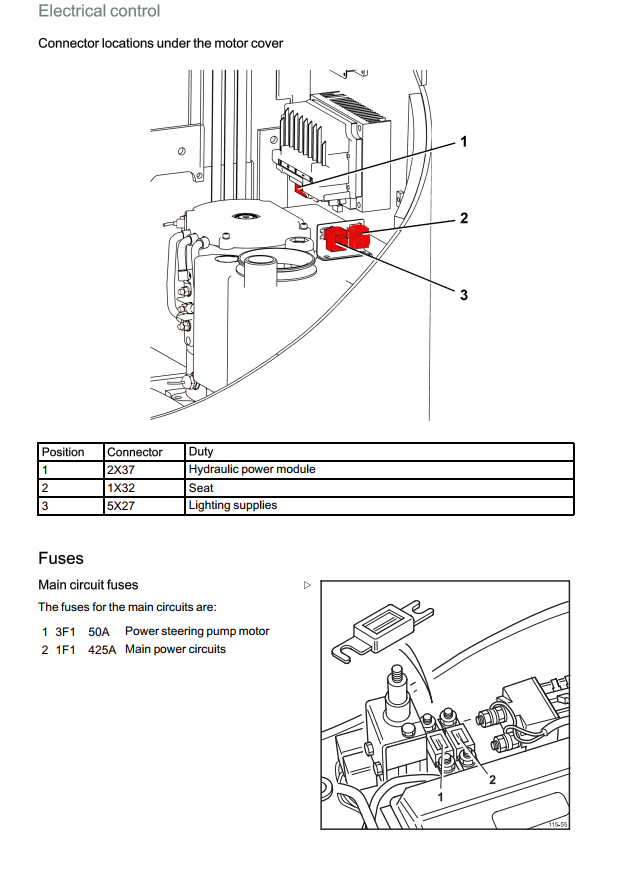 Electrical control

Connector locations under the motor cover

1

2

3

| Position | Connector | Duty |
|---|---|---|
| 1 | 2X37 | Hydraulic power module |
| 2 | 1X32 | Seat |
| 3 | 5X27 | Lighting supplies |

Fuses

Main circuit fuses

The fuses for the main circuits are:

1 3F1 50A Power steering pump motor
2 1F1 425A Main power circuits

1

2

115-56