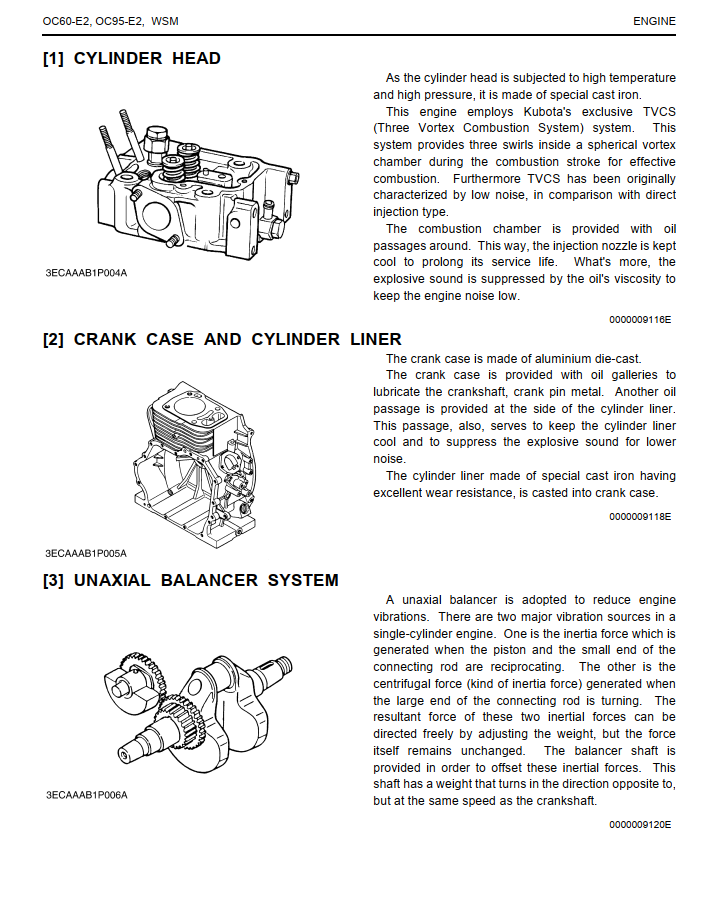 OC60-E2, OC95-E2, WSM

ENGINE

[1] CYLINDER HEAD

3ECAAAB1P004A

As the cylinder head is subjected to high temperature and high pressure, it is made of special cast iron.

This engine employs Kubota's exclusive TVCS (Three Vortex Combustion System) system. This system provides three swirls inside a spherical vortex chamber during the combustion stroke for effective combustion. Furthermore TVCS has been originally characterized by low noise, in comparison with direct injection type.

The combustion chamber is provided with oil passages around. This way, the injection nozzle is kept cool to prolong its service life. What's more, the explosive sound is suppressed by the oil's viscosity to keep the engine noise low.

0000009116E

[2] CRANK CASE AND CYLINDER LINER

3ECAAAB1P005A

The crank case is made of aluminium die-cast.

The crank case is provided with oil galleries to lubricate the crankshaft, crank pin metal. Another oil passage is provided at the side of the cylinder liner. This passage, also, serves to keep the cylinder liner cool and to suppress the explosive sound for lower noise.

The cylinder liner made of special cast iron having excellent wear resistance, is casted into crank case.

0000009118E

[3] UNAXIAL BALANCER SYSTEM

3ECAAAB1P006A

A unaxial balancer is adopted to reduce engine vibrations. There are two major vibration sources in a single-cylinder engine. One is the inertia force which is generated when the piston and the small end of the connecting rod are reciprocating. The other is the centrifugal force (kind of inertia force) generated when the large end of the connecting rod is turning. The resultant force of these two inertial forces can be directed freely by adjusting the weight, but the force itself remains unchanged. The balancer shaft is provided in order to offset these inertial forces. This shaft has a weight that turns in the direction opposite to, but at the same speed as the crankshaft.

0000009120E