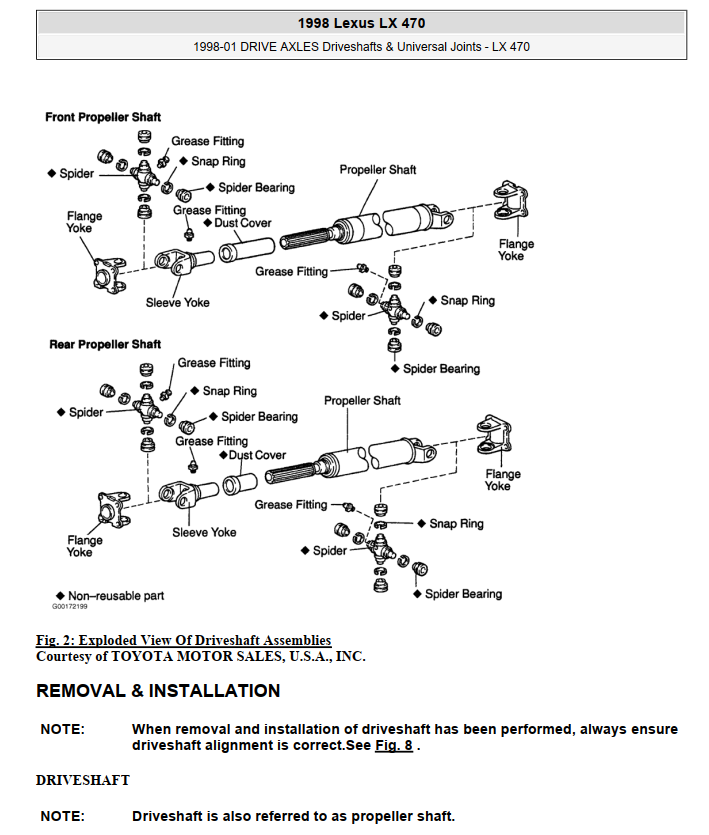 1998 Lexus LX 470

1998-01 DRIVE AXLES Driveshafts & Universal Joints - LX 470

Front Propeller Shaft

Grease Fitting
◆ Snap Ring
◆ Spider
◆ Spider Bearing
Propeller Shaft
Grease Fitting
◆ Dust Cover
Flange Yoke
Flange Yoke
Grease Fitting
Sleeve Yoke
◆ Snap Ring
◆ Spider
◆ Spider Bearing

Rear Propeller Shaft

Grease Fitting
◆ Snap Ring
◆ Spider
◆ Spider Bearing
Propeller Shaft
Grease Fitting
◆ Dust Cover
Flange Yoke
Grease Fitting
◆ Snap Ring
Sleeve Yoke
Flange Yoke
◆ Spider
◆ Spider Bearing

◆ Non–reusable part
G00172199

Fig. 2: Exploded View Of Driveshaft Assemblies
Courtesy of TOYOTA MOTOR SALES, U.S.A., INC.

REMOVAL & INSTALLATION

NOTE: When removal and installation of driveshaft has been performed, always ensure driveshaft alignment is correct.See Fig. 8 .

DRIVESHAFT

NOTE: Driveshaft is also referred to as propeller shaft.