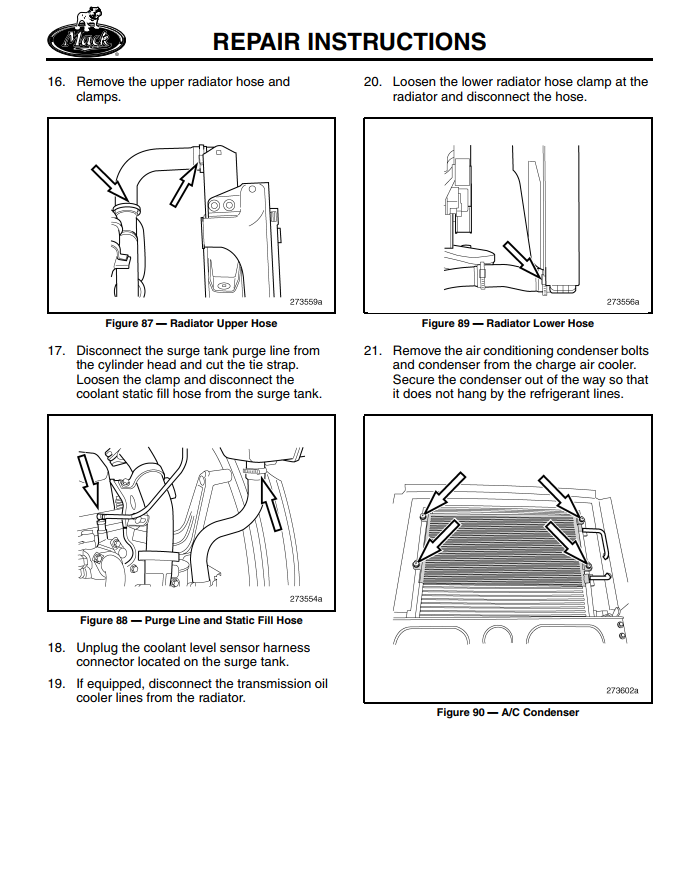 Mack

REPAIR INSTRUCTIONS

16. Remove the upper radiator hose and clamps.

273559a

Figure 87 — Radiator Upper Hose

17. Disconnect the surge tank purge line from the cylinder head and cut the tie strap. Loosen the clamp and disconnect the coolant static fill hose from the surge tank.

273554a

Figure 88 — Purge Line and Static Fill Hose

18. Unplug the coolant level sensor harness connector located on the surge tank.

19. If equipped, disconnect the transmission oil cooler lines from the radiator.

20. Loosen the lower radiator hose clamp at the radiator and disconnect the hose.

273556a

Figure 89 — Radiator Lower Hose

21. Remove the air conditioning condenser bolts and condenser from the charge air cooler. Secure the condenser out of the way so that it does not hang by the refrigerant lines.

273602a

Figure 90 — A/C Condenser