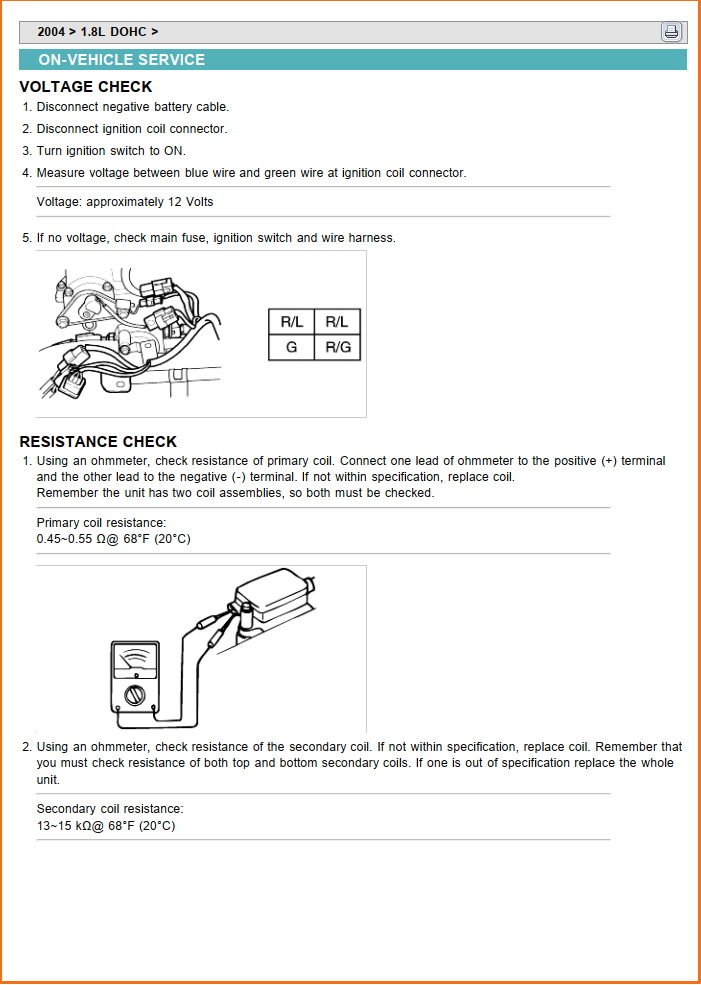 2004 > 1.8L DOHC >

ON-VEHICLE SERVICE

VOLTAGE CHECK

1. Disconnect negative battery cable.
2. Disconnect ignition coil connector.
3. Turn ignition switch to ON.
4. Measure voltage between blue wire and green wire at ignition coil connector.

Voltage: approximately 12 Volts

5. If no voltage, check main fuse, ignition switch and wire harness.

| R/L | R/L |
|---|---|
| G | R/G |

RESISTANCE CHECK

1. Using an ohmmeter, check resistance of primary coil. Connect one lead of ohmmeter to the positive (+) terminal and the other lead to the negative (-) terminal. If not within specification, replace coil. Remember the unit has two coil assemblies, so both must be checked.

Primary coil resistance:
0.45~0.55 Ω@ 68°F (20°C)

2. Using an ohmmeter, check resistance of the secondary coil. If not within specification, replace coil. Remember that you must check resistance of both top and bottom secondary coils. If one is out of specification replace the whole unit.

Secondary coil resistance:
13~15 kΩ@ 68°F (20°C)