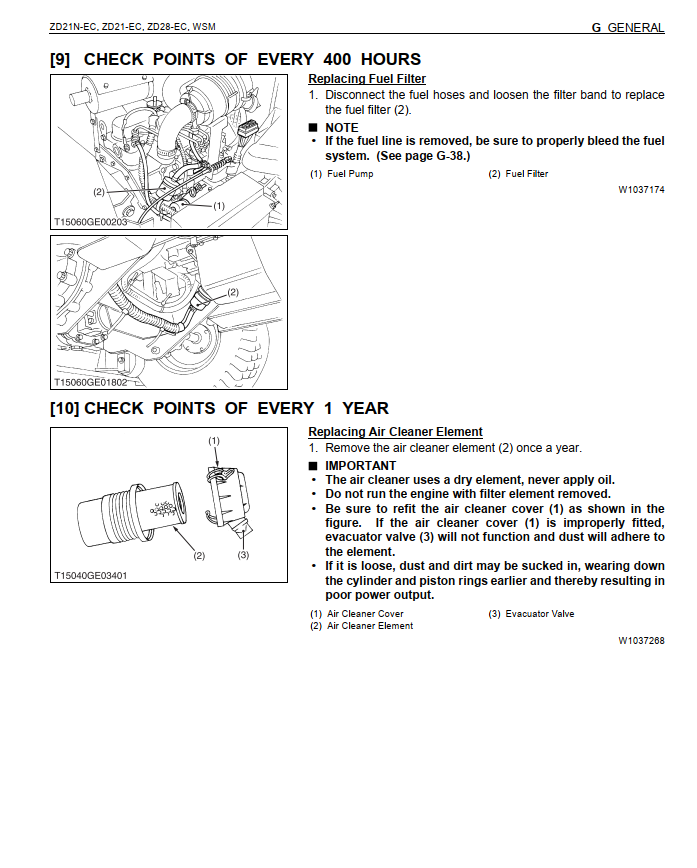 ZD21N-EC, ZD21-EC, ZD28-EC, WSM

G GENERAL

[9] CHECK POINTS OF EVERY 400 HOURS

(2)
(1)
T15060GE00203

(2)
T15060GE01802

Replacing Fuel Filter

1. Disconnect the fuel hoses and loosen the filter band to replace the fuel filter (2).

■ NOTE
• If the fuel line is removed, be sure to properly bleed the fuel system. (See page G-38.)

(1) Fuel Pump (2) Fuel Filter

W1037174

[10] CHECK POINTS OF EVERY 1 YEAR

(1)
(2)
(3)
T15040GE03401

Replacing Air Cleaner Element

1. Remove the air cleaner element (2) once a year.

■ IMPORTANT
• The air cleaner uses a dry element, never apply oil.
• Do not run the engine with filter element removed.
• Be sure to refit the air cleaner cover (1) as shown in the figure. If the air cleaner cover (1) is improperly fitted, evacuator valve (3) will not function and dust will adhere to the element.
• If it is loose, dust and dirt may be sucked in, wearing down the cylinder and piston rings earlier and thereby resulting in poor power output.

(1) Air Cleaner Cover
(2) Air Cleaner Element
(3) Evacuator Valve

W1037268