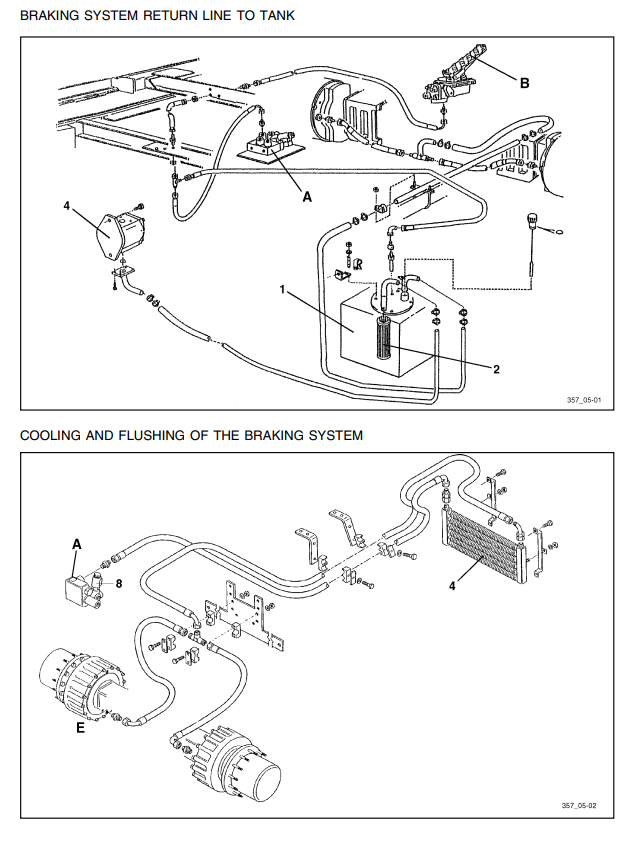 BRAKING SYSTEM RETURN LINE TO TANK

B

A

4

1

2

357_05-01

COOLING AND FLUSHING OF THE BRAKING SYSTEM

A

8

4

E

357_05-02