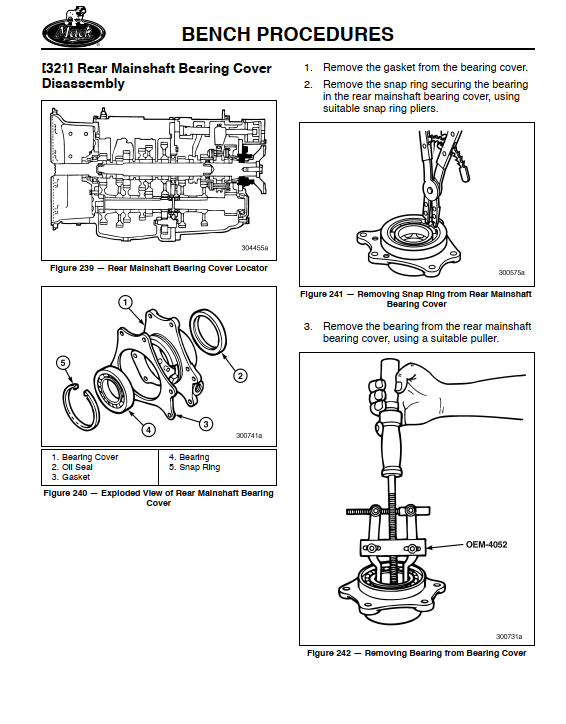 Mack

BENCH PROCEDURES

[321] Rear Mainshaft Bearing Cover Disassembly

304455a

Figure 239 — Rear Mainshaft Bearing Cover Locator

1

2

3

4

5

300741a

| 1. Bearing Cover<br>2. Oil Seal<br>3. Gasket | 4. Bearing<br>5. Snap Ring |
|---|---|

Figure 240 — Exploded View of Rear Mainshaft Bearing Cover

1. Remove the gasket from the bearing cover.

2. Remove the snap ring securing the bearing in the rear mainshaft bearing cover, using suitable snap ring pliers.

300575a

Figure 241 — Removing Snap Ring from Rear Mainshaft Bearing Cover

3. Remove the bearing from the rear mainshaft bearing cover, using a suitable puller.

OEM-4052

300731a

Figure 242 — Removing Bearing from Bearing Cover