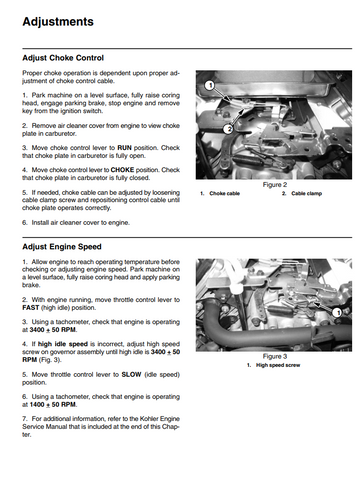 Adjustments

Adjust Choke Control

Proper choke operation is dependent upon proper adjustment of choke control cable.

1. Park machine on a level surface, fully raise coring head, engage parking brake, stop engine and remove key from the ignition switch.

2. Remove air cleaner cover from engine to view choke plate in carburetor.

3. Move choke control lever to RUN position. Check that choke plate in carburetor is fully open.

4. Move choke control lever to CHOKE position. Check that choke plate in carburetor is fully closed.

5. If needed, choke cable can be adjusted by loosening cable clamp screw and repositioning control cable until choke plate operates correctly.

6. Install air cleaner cover to engine.

1

2

Figure 2

1. Choke cable
2. Cable clamp

Adjust Engine Speed

1. Allow engine to reach operating temperature before checking or adjusting engine speed. Park machine on a level surface, fully raise coring head and apply parking brake.

2. With engine running, move throttle control lever to FAST (high idle) position.

3. Using a tachometer, check that engine is operating at 3400 $\pm$ 50 RPM.

4. If high idle speed is incorrect, adjust high speed screw on governor assembly until high idle is 3400 $\pm$ 50 RPM (Fig. 3).

5. Move throttle control lever to SLOW (idle speed) position.

6. Using a tachometer, check that engine is operating at 1400 $\pm$ 50 RPM.

7. For additional information, refer to the Kohler Engine Service Manual that is included at the end of this Chapter.

1

Figure 3

1. High speed screw