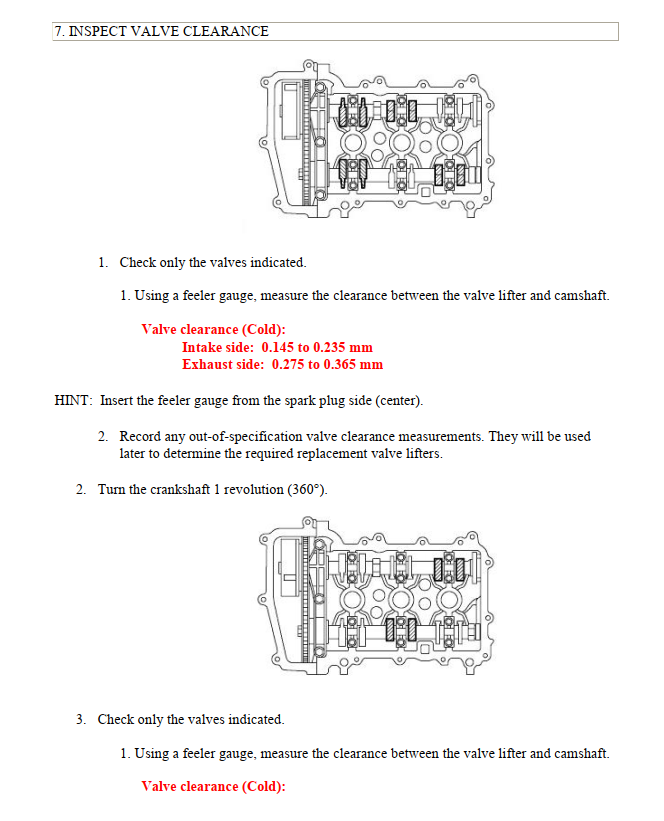 7. INSPECT VALVE CLEARANCE

1. Check only the valves indicated.

1. Using a feeler gauge, measure the clearance between the valve lifter and camshaft.

Valve clearance (Cold):
Intake side: 0.145 to 0.235 mm
Exhaust side: 0.275 to 0.365 mm

HINT: Insert the feeler gauge from the spark plug side (center).

2. Record any out-of-specification valve clearance measurements. They will be used later to determine the required replacement valve lifters.

2. Turn the crankshaft 1 revolution (360°).

3. Check only the valves indicated.

1. Using a feeler gauge, measure the clearance between the valve lifter and camshaft.

Valve clearance (Cold):