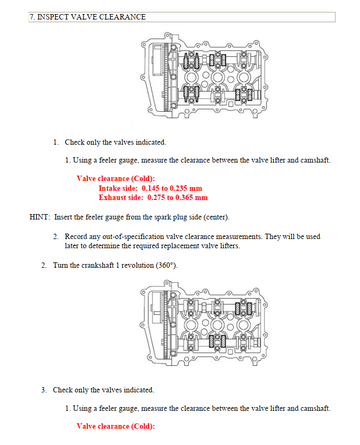 7. INSPECT VALVE CLEARANCE

1. Check only the valves indicated.

1. Using a feeler gauge, measure the clearance between the valve lifter and camshaft.

Valve clearance (Cold):
Intake side: 0.145 to 0.235 mm
Exhaust side: 0.275 to 0.365 mm

HINT: Insert the feeler gauge from the spark plug side (center).

2. Record any out-of-specification valve clearance measurements. They will be used later to determine the required replacement valve lifters.

2. Turn the crankshaft 1 revolution (360°).

3. Check only the valves indicated.

1. Using a feeler gauge, measure the clearance between the valve lifter and camshaft.

Valve clearance (Cold):