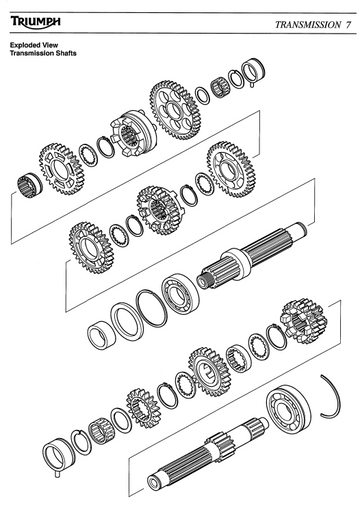 TRIUMPH

TRANSMISSION 7

Exploded View
Transmission Shafts