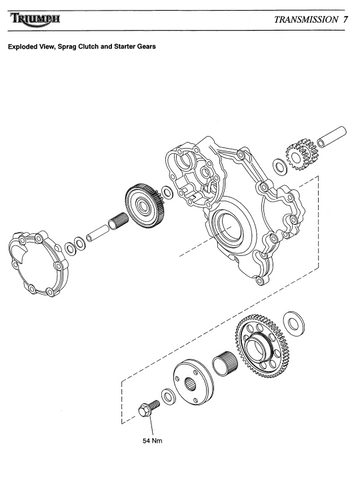 TRIUMPH

TRANSMISSION 7

Exploded View, Sprag Clutch and Starter Gears

54 Nm