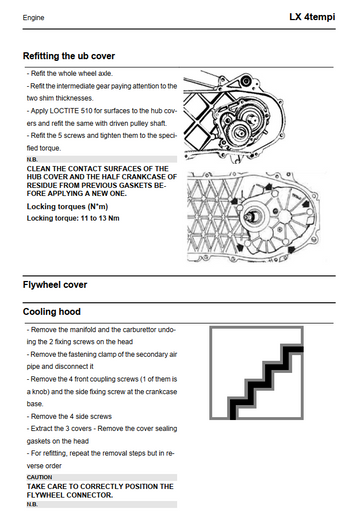 Engine

LX 4tempi

Refitting the ub cover

- Refit the whole wheel axle.
- Refit the intermediate gear paying attention to the two shim thicknesses.
- Apply LOCTITE 510 for surfaces to the hub covers and refit the same with driven pulley shaft.
- Refit the 5 screws and tighten them to the specified torque.

N.B.
CLEAN THE CONTACT SURFACES OF THE HUB COVER AND THE HALF CRANKCASE OF RESIDUE FROM PREVIOUS GASKETS BEFORE APPLYING A NEW ONE.

Locking torques (N*m)
Locking torque: 11 to 13 Nm

Flywheel cover

Cooling hood

- Remove the manifold and the carburettor undoing the 2 fixing screws on the head
- Remove the fastening clamp of the secondary air pipe and disconnect it
- Remove the 4 front coupling screws (1 of them is a knob) and the side fixing screw at the crankcase base.
- Remove the 4 side screws
- Extract the 3 covers - Remove the cover sealing gaskets on the head
- For refitting, repeat the removal steps but in reverse order

CAUTION
TAKE CARE TO CORRECTLY POSITION THE FLYWHEEL CONNECTOR.

N.B.