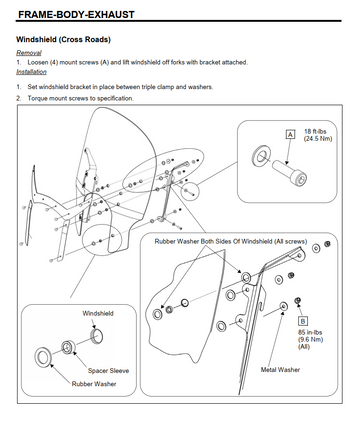 FRAME-BODY-EXHAUST

Windshield (Cross Roads)

Removal

1. Loosen (4) mount screws (A) and lift windshield off forks with bracket attached.

Installation

1. Set windshield bracket in place between triple clamp and washers.

2. Torque mount screws to specification.

A

18 ft-lbs
(24.5 Nm)

Rubber Washer Both Sides Of Windshield (All screws)

B

85 in-lbs
(9.6 Nm)
(All)

Metal Washer

Windshield

Spacer Sleeve

Rubber Washer