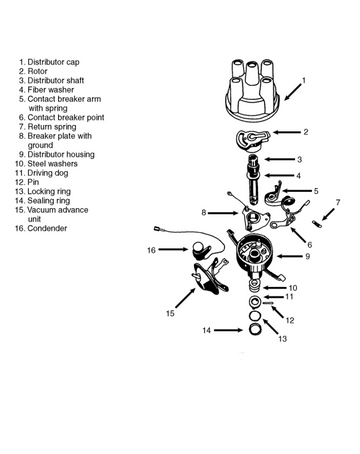 1. Distributor cap
2. Rotor
3. Distributor shaft
4. Fiber washer
5. Contact breaker arm with spring
6. Contact breaker point
7. Return spring
8. Breaker plate with ground
9. Distributor housing
10. Steel washers
11. Driving dog
12. Pin
13. Locking ring
14. Sealing ring
15. Vacuum advance unit
16. Condender

1
2
3
4
5
7
8
6
16
9
10
11
15
12
14
13