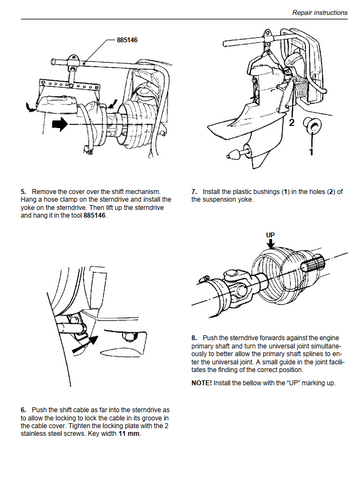 Repair instructions

885146

5. Remove the cover over the shift mechanism. Hang a hose clamp on the sterndrive and install the yoke on the sterndrive. Then lift up the sterndrive and hang it in the tool 885146.

6. Push the shift cable as far into the sterndrive as to allow the locking to lock the cable in its groove in the cable cover. Tighten the locking plate with the 2 stainless steel screws. Key width 11 mm.

2

1

7. Install the plastic bushings (1) in the holes (2) of the suspension yoke.

UP

8. Push the sterndrive forwards against the engine primary shaft and turn the universal joint simultaneously to better allow the primary shaft splines to enter the universal joint. A small guide in the joint facilitates the finding of the correct position.

NOTE! Install the bellow with the "UP" marking up.