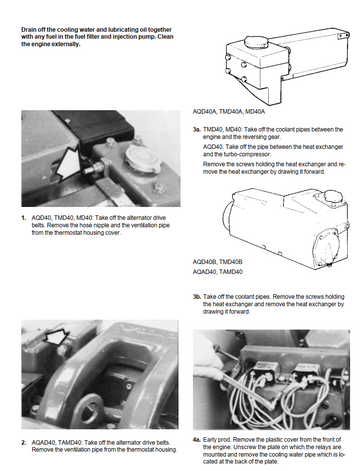 Drain off the cooling water and lubricating oil together with any fuel in the fuel filter and injection pump. Clean the engine externally.

1. AQD40, TMD40, MD40: Take off the alternator drive belts. Remove the hose nipple and the ventilation pipe from the thermostat housing cover.

2. AQAD40, TAMD40: Take off the alternator drive belts. Remove the ventilation pipe from the thermostat housing.

AQD40A, TMD40A, MD40A

3a. TMD40, MD40: Take off the coolant pipes between the engine and the reversing gear.

AQD40. Take off the pipe between the heat exchanger and the turbo-compressor.

Remove the screws holding the heat exchanger and remove the heat exchanger by drawing it forward.

AQD40B, TMD40B
AQAD40, TAMD40

3b. Take off the coolant pipes. Remove the screws holding the heat exchanger and remove the heat exchanger by drawing it forward.

4a. Early prod. Remove the plastic cover from the front of the engine. Unscrew the plate on which the relays are mounted and remove the cooling water pipe which is located at the back of the plate.