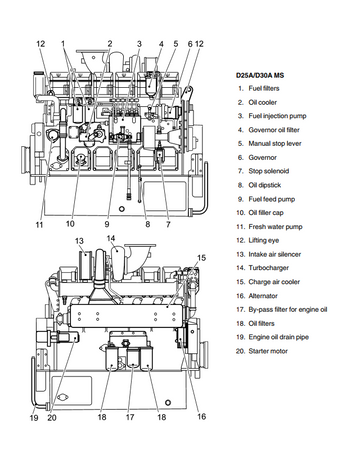 12 1 2 3 4 5 6 12

11 10 9 8 7

13 14 15

19 20 18 17 18 16

D25A/D30A MS

1. Fuel filters
2. Oil cooler
3. Fuel injection pump
4. Governor oil filter
5. Manual stop lever
6. Governor
7. Stop solenoid
8. Oil dipstick
9. Fuel feed pump
10. Oil filler cap
11. Fresh water pump
12. Lifting eye
13. Intake air silencer
14. Turbocharger
15. Charge air cooler
16. Alternator
17. By-pass filter for engine oil
18. Oil filters
19. Engine oil drain pipe
20. Starter motor