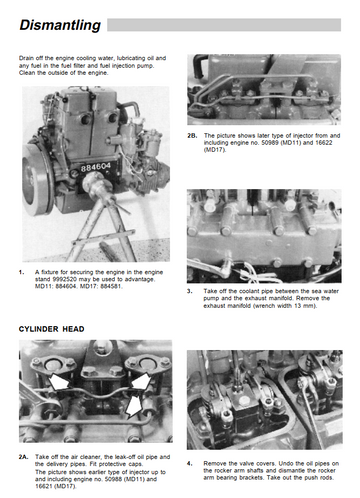 Dismantling

Drain off the engine cooling water, lubricating oil and any fuel in the fuel filter and fuel injection pump. Clean the outside of the engine.

884604

1. A fixture for securing the engine in the engine stand 9992520 may be used to advantage. MD11: 884604. MD17: 884581.

CYLINDER HEAD

2A. Take off the air cleaner, the leak-off oil pipe and the delivery pipes. Fit protective caps. The picture shows earlier type of injector up to and including engine no. 50988 (MD11) and 16621 (MD17).

2B. The picture shows later type of injector from and including engine no. 50989 (MD11) and 16622 (MD17).

3. Take off the coolant pipe between the sea water pump and the exhaust manifold. Remove the exhaust manifold (wrench width 13 mm).

4. Remove the valve covers. Undo the oil pipes on the rocker arm shafts and dismantle the rocker arm bearing brackets. Take out the push rods.