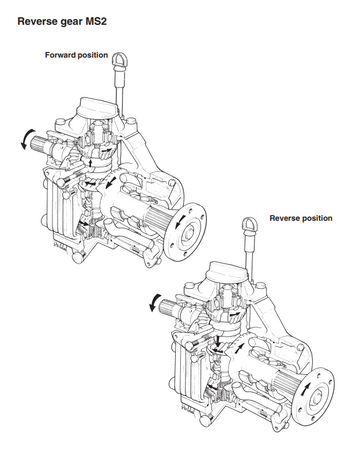 Reverse gear MS2

Forward position

Reverse position