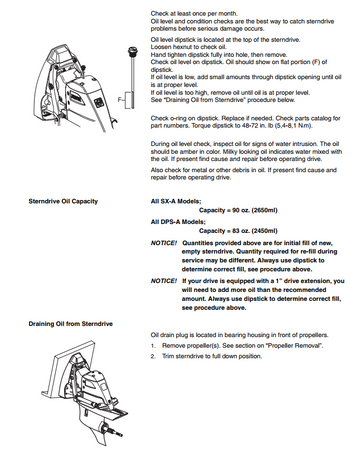 Check at least once per month.
Oil level and condition checks are the best way to catch sterndrive problems before serious damage occurs.

Oil level dipstick is located at the top of the sterndrive.
Loosen hexnut to check oil.
Hand tighten dipstick fully into hole, then remove.
Check oil level on dipstick. Oil should show on flat portion (F) of dipstick.
If oil level is low, add small amounts through dipstick opening until oil is at proper level.
If oil level is too high, remove oil until oil is at proper level.
See "Draining Oil from Sterndrive" procedure below.

F

Check o-ring on dipstick. Replace if needed. Check parts catalog for part numbers. Torque dipstick to 48-72 in. lb (5,4-8,1 N.m).

During oil level check, inspect oil for signs of water intrusion. The oil should be amber in color. Milky looking oil indicates water mixed with the oil. If present find cause and repair before operating drive.

Also check for metal or other debris in oil. If present find cause and repair before operating drive.

Sterndrive Oil Capacity

All SX-A Models;
Capacity = 90 oz. (2650ml)

All DPS-A Models;
Capacity = 83 oz. (2450ml)

NOTICE! Quantities provided above are for initial fill of new, empty sterndrive. Quantity required for re-fill during service may be different. Always use dipstick to determine correct fill, see procedure above.

NOTICE! If your drive is equipped with a 1" drive extension, you will need to add more oil than the recommended amount. Always use dipstick to determine correct fill, see procedure above.

Draining Oil from Sterndrive

Oil drain plug is located in bearing housing in front of propellers.
1. Remove propeller(s). See section on "Propeller Removal".
2. Trim sterndrive to full down position.