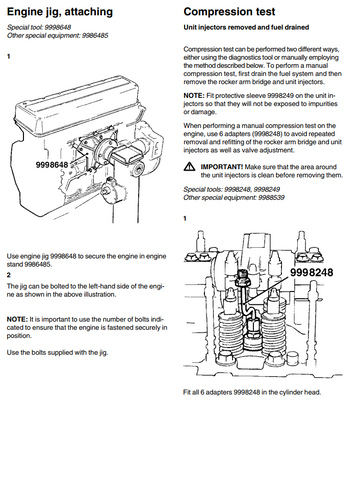 Engine jig, attaching

Special tool: 9998648
Other special equipment: 9986485

1

9998648

Use engine jig 9998648 to secure the engine in engine stand 9986485.

2

The jig can be bolted to the left-hand side of the engine as shown in the above illustration.

NOTE: It is important to use the number of bolts indicated to ensure that the engine is fastened securely in position.

Use the bolts supplied with the jig.

Compression test

Unit injectors removed and fuel drained

Compression test can be performed two different ways, either using the diagnostics tool or manually employing the method described below. To perform a manual compression test, first drain the fuel system and then remove the rocker arm bridge and unit injectors.

NOTE: Fit protective sleeve 9998249 on the unit injectors so that they will not be exposed to impurities or damage.

When performing a manual compression test on the engine, use 6 adapters (9998248) to avoid repeated removal and refitting of the rocker arm bridge and unit injectors as well as valve adjustment.

IMPORTANT! Make sure that the area around the unit injectors is clean before removing them.

Special tools: 9998248, 9998249
Other special equipment: 9988539

1

9998248

Fit all 6 adapters 9998248 in the cylinder head.