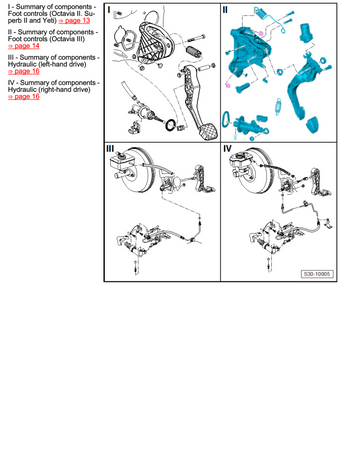 I - Summary of components - Foot controls (Octavia II. Superb II and Yeti) ⇒ page 13

II - Summary of components - Foot controls (Octavia III) ⇒ page 14

III - Summary of components - Hydraulic (left-hand drive) ⇒ page 16

IV - Summary of components - Hydraulic (right-hand drive) ⇒ page 16

I

II

III

IV

S30-10005