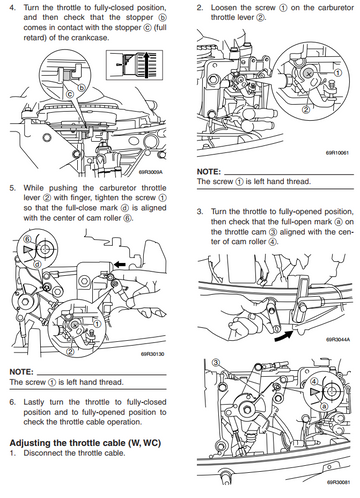 4. Turn the throttle to fully-closed position, and then check that the stopper ⓑ comes in contact with the stopper ⓒ (full retard) of the crankcase.

ⓒ ⓑ

69R3009A

5. While pushing the carburetor throttle lever ② with finger, tighten the screw ① so that the full-close mark ⓓ is aligned with the center of cam roller ⑥.

⑥ ⓓ ① ②

69R30130

NOTE:
The screw ① is left hand thread.

6. Lastly turn the throttle to fully-closed position and to fully-opened position to check the throttle cable operation.

Adjusting the throttle cable (W, WC)
1. Disconnect the throttle cable.

2. Loosen the screw ① on the carburetor throttle lever ②.

① ②

69R10061

NOTE:
The screw ① is left hand thread.

3. Turn the throttle to fully-opened position, then check that the full-open mark ⓐ on the throttle cam ③ aligned with the center of cam roller ④.

69R3044A

③ ④ ⓐ

69R30081