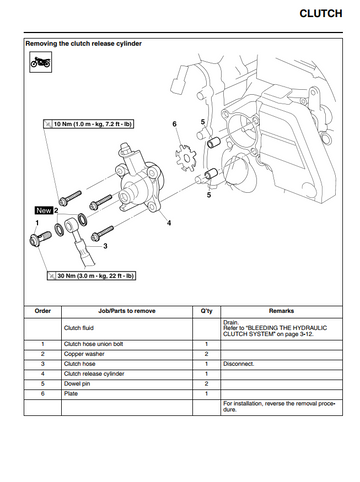 CLUTCH

Removing the clutch release cylinder

10 Nm (1.0 m · kg, 7.2 ft · lb)

6
5
5
New 2
1
4
3

30 Nm (3.0 m · kg, 22 ft · lb)

| Order | Job/Parts to remove | Q'ty | Remarks |
|---|---|---|---|
| | Clutch fluid | | Drain. Refer to "BLEEDING THE HYDRAULIC CLUTCH SYSTEM" on page 3-12. |
| 1 | Clutch hose union bolt | 1 | |
| 2 | Copper washer | 2 | |
| 3 | Clutch hose | 1 | Disconnect. |
| 4 | Clutch release cylinder | 1 | |
| 5 | Dowel pin | 2 | |
| 6 | Plate | 1 | |
| | | | For installation, reverse the removal procedure. |